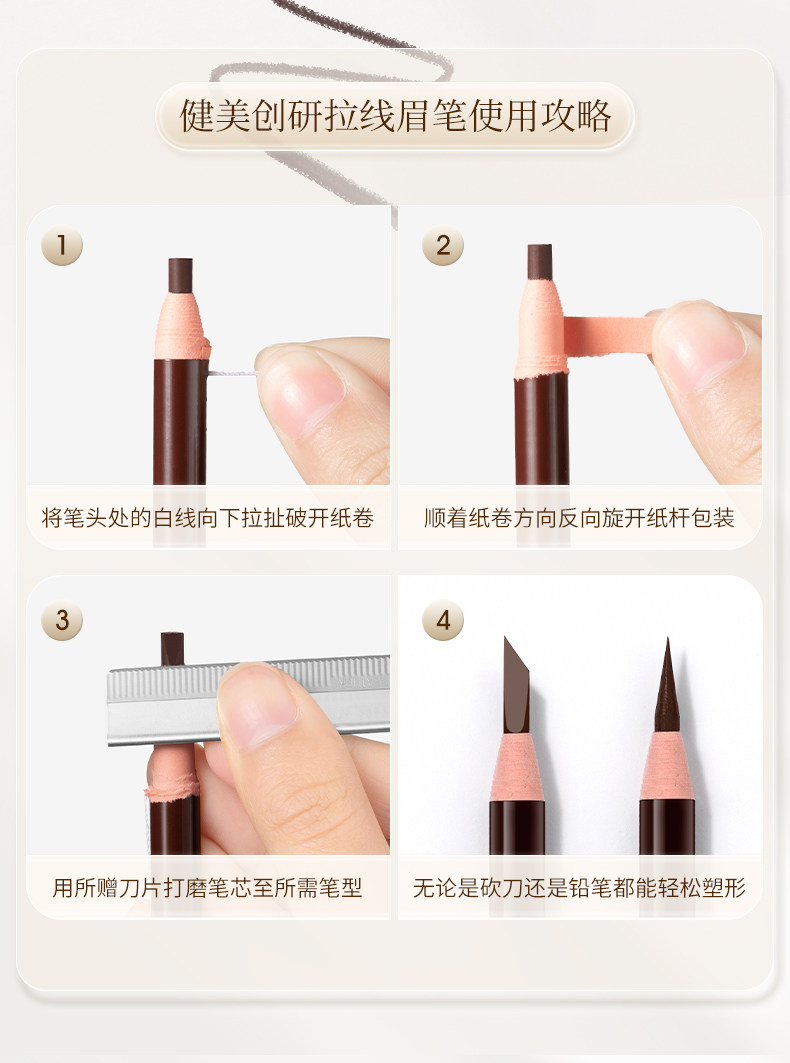 健美创研拉线眉笔使用攻略

1
将笔头处的白线向下拉扯破开纸卷

2
顺着纸卷方向反向旋开纸杆包装

3
用所赠刀片打磨笔芯至所需笔型

4
无论是砍刀还是铅笔都能轻松塑形