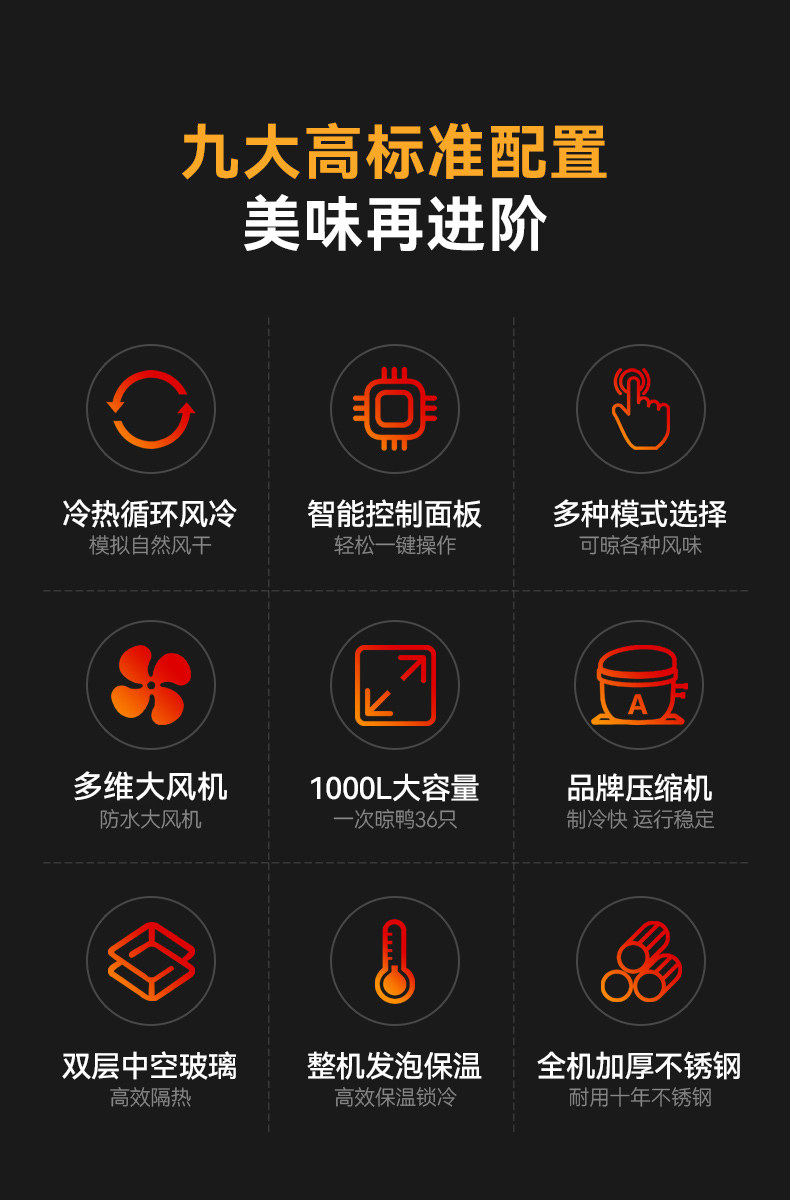 九大高标准配置
美味再进阶

冷热循环风冷
模拟自然风干

智能控制面板
轻松一键操作

多种模式选择
可晾各种风味

多维大风机
防水大风机

1000L大容量
一次晾鸭36只

A

品牌压缩机
制冷快 运行稳定

双层中空玻璃
高效隔热

整机发泡保温
高效保温锁冷

全机加厚不锈钢
耐用十年不锈钢