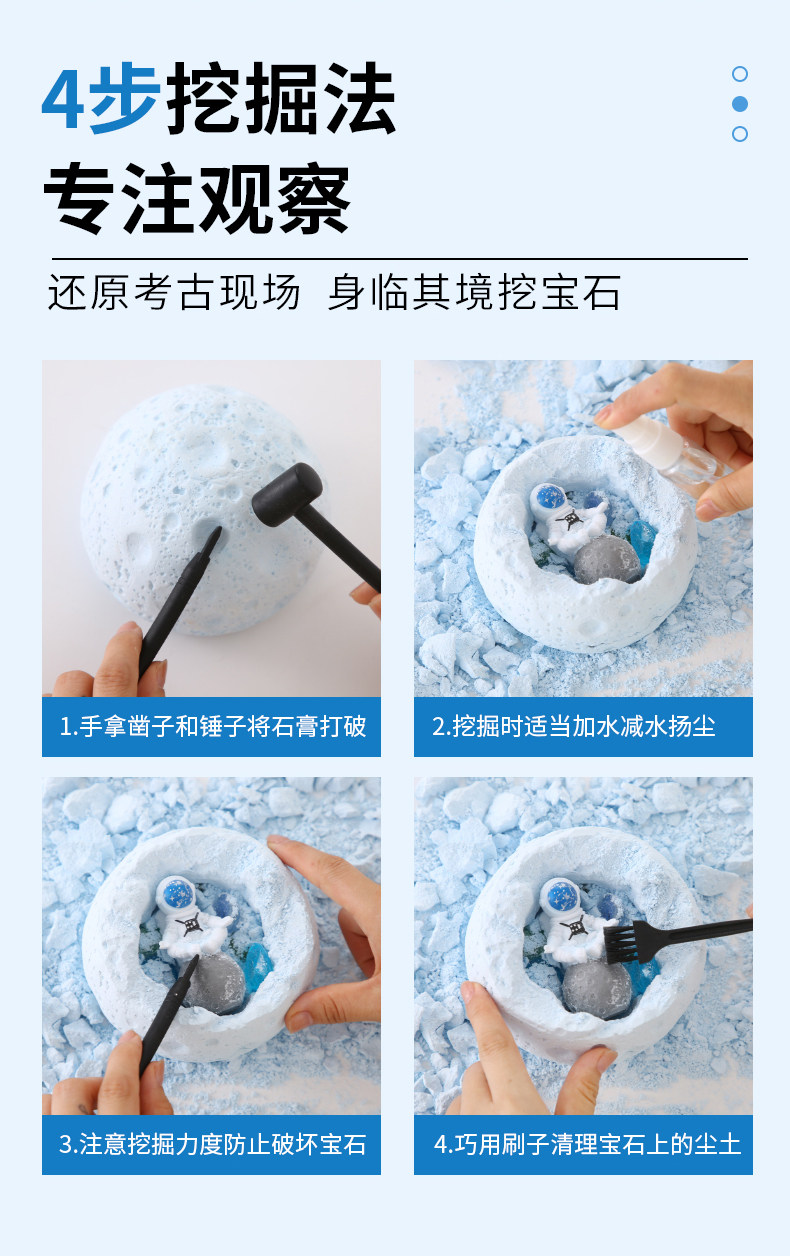 4步挖掘法
专注观察

还原考古现场 身临其境挖宝石

1.手拿凿子和锤子将石膏打破

2.挖掘时适当加水减水扬尘

3.注意挖掘力度防止破坏宝石

4.巧用刷子清理宝石上的尘土