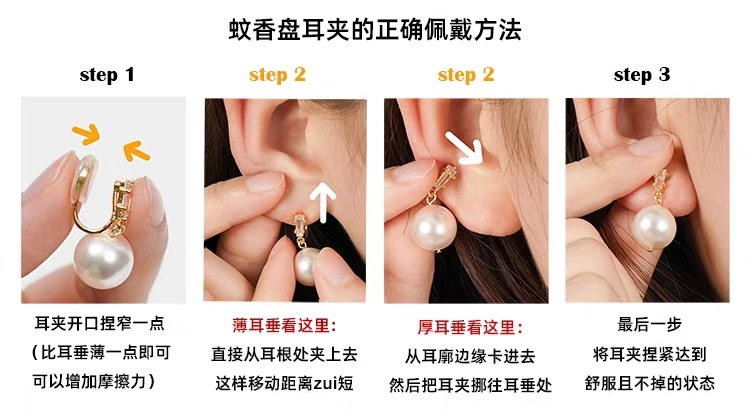 蚊香盘耳夹的正确佩戴方法

step 1

耳夹开口捏窄一点
（比耳垂薄一点即可
可以增加摩擦力）

step 2

薄耳垂看这里：
直接从耳根处夹上去
这样移动距离zui短

step 2

厚耳垂看这里：
从耳廓边缘卡进去
然后把耳夹挪往耳垂处

step 3

最后一步
将耳夹捏紧达到
舒服且不掉的状态