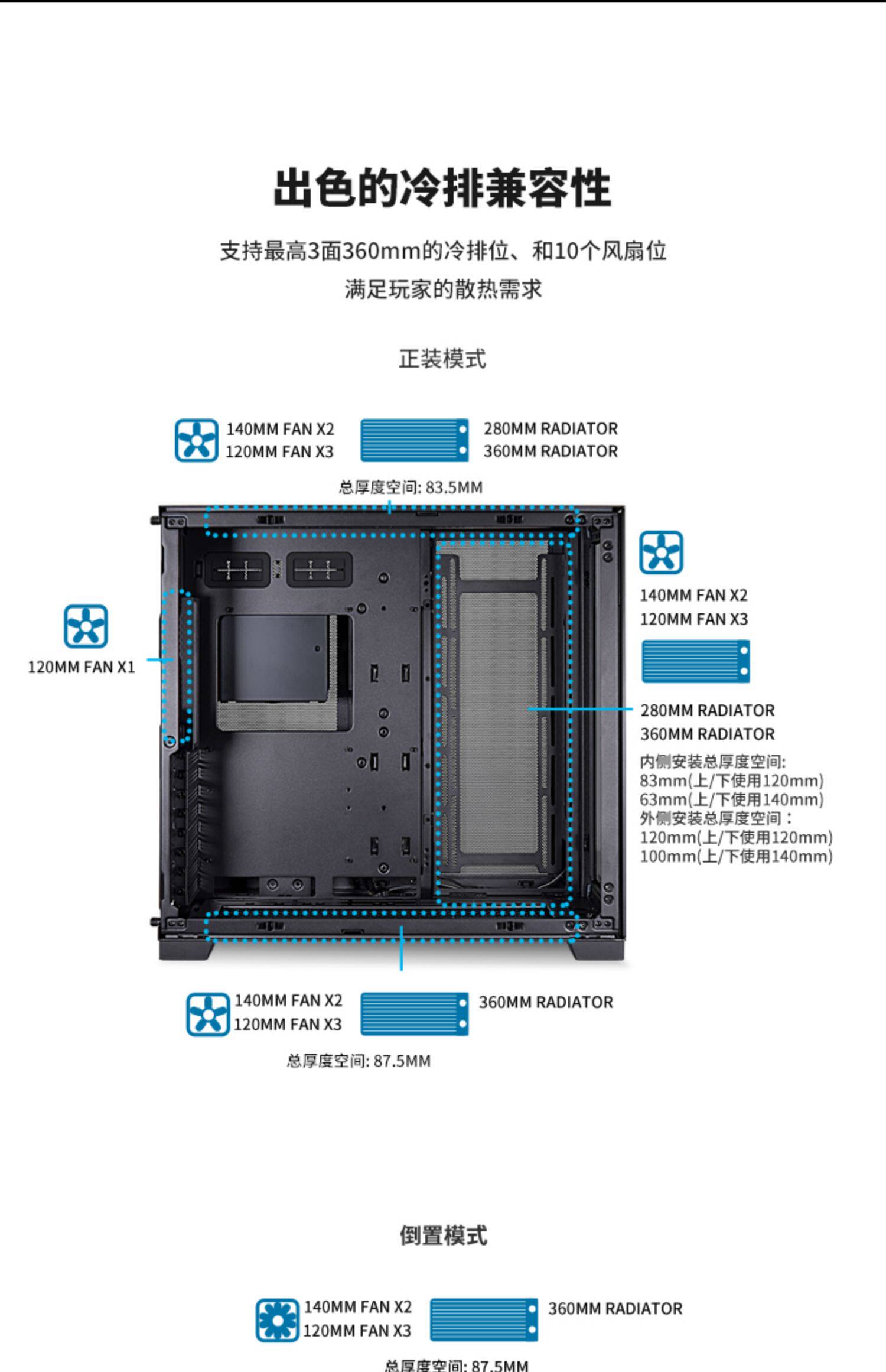 出色的冷排兼容性

支持最高3面360mm的冷排位、和10个风扇位
满足玩家的散热需求

正装模式

140MM FAN X2
120MM FAN X3

280MM RADIATOR
360MM RADIATOR

总厚度空间: 83.5MM

120MM FAN X1

140MM FAN X2
120MM FAN X3

280MM RADIATOR
360MM RADIATOR

内侧安装总厚度空间:
83mm(上/下使用120mm)
63mm(上/下使用140mm)
外侧安装总厚度空间：
120mm(上/下使用120mm)
100mm(上/下使用140mm)

140MM FAN X2
120MM FAN X3

360MM RADIATOR

总厚度空间: 87.5MM

倒置模式

140MM FAN X2
120MM FAN X3

360MM RADIATOR

总厚度空间: 87.5MM