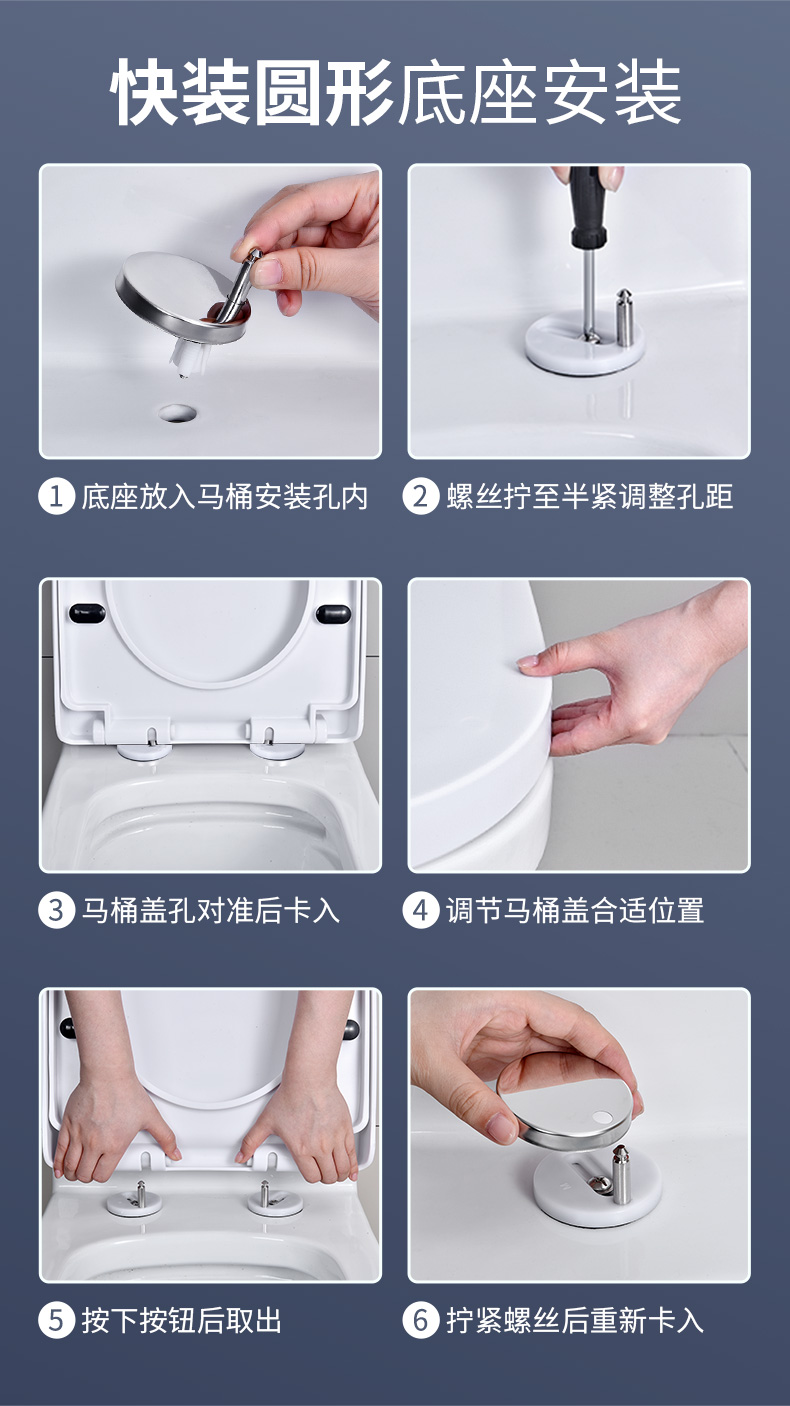 快装圆形底座安装

1 底座放入马桶安装孔内

2 螺丝拧至半紧调整孔距

3 马桶盖孔对准后卡入

4 调节马桶盖合适位置

5 按下按钮后取出

6 拧紧螺丝后重新卡入