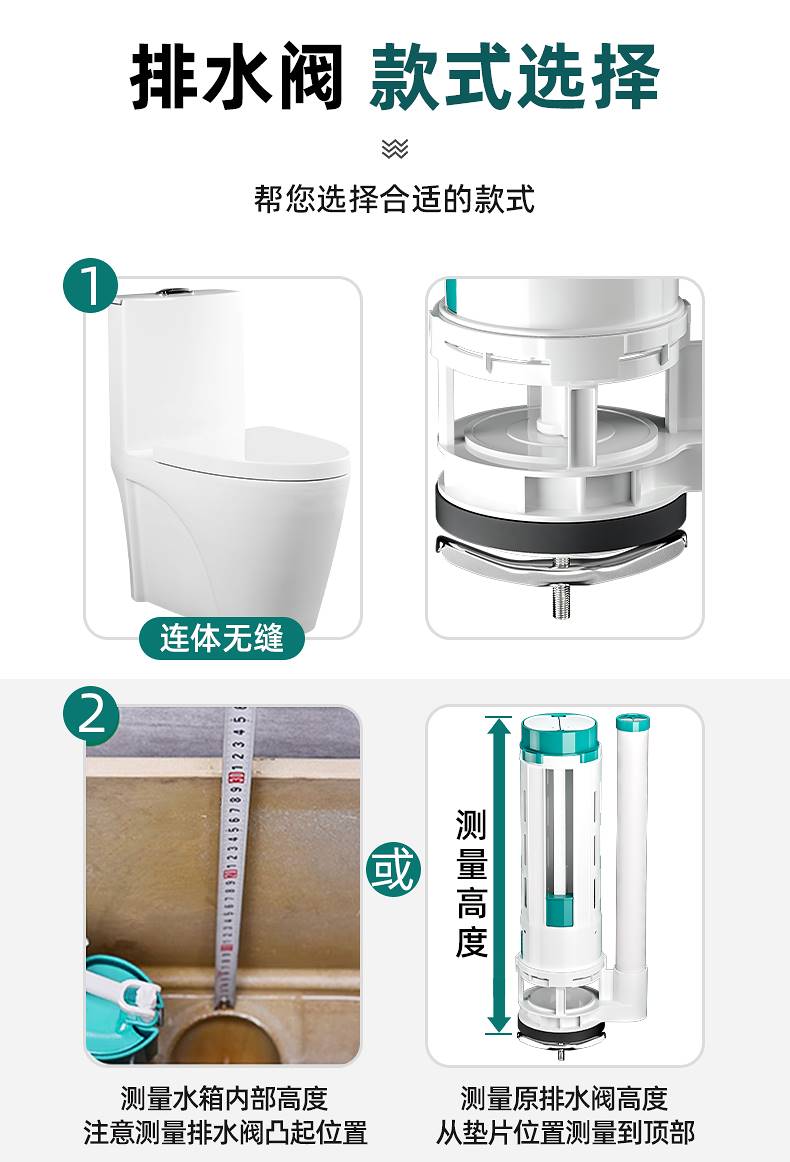 排水阀 款式选择

帮您选择合适的款式

1

连体无缝

2

或

测量高度

测量水箱内部高度
注意测量排水阀凸起位置

测量原排水阀高度
从垫片位置测量到顶部