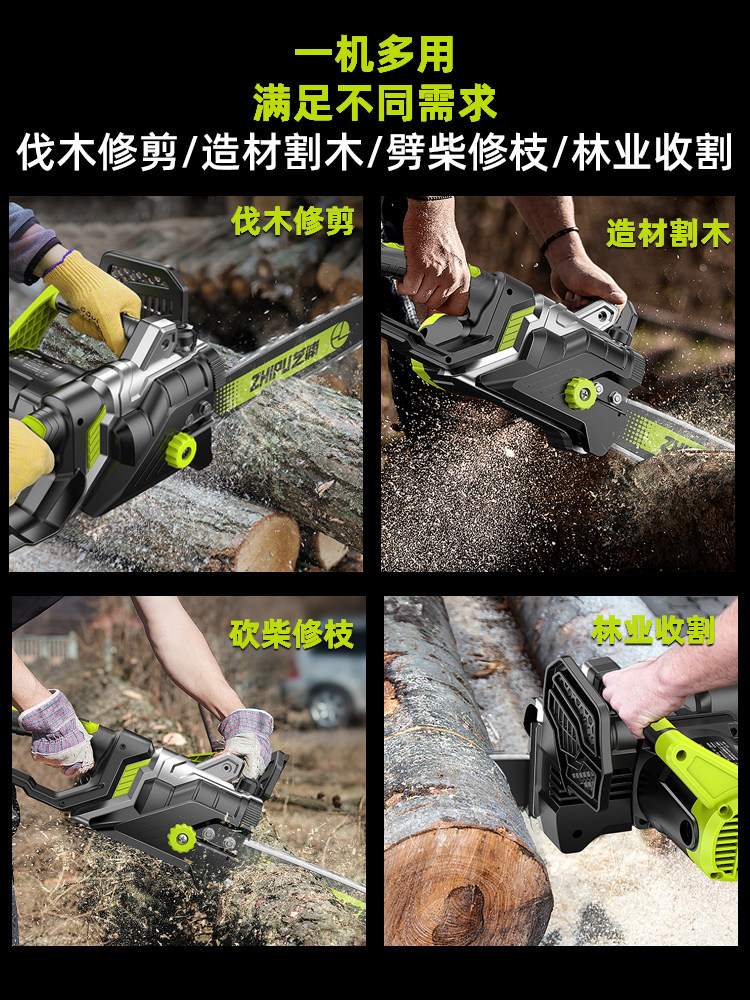 一机多用
满足不同需求
伐木修剪/造材割木/劈柴修枝/林业收割

伐木修剪

ZHIPU 芝浦

造材割木

砍柴修枝

林业收割