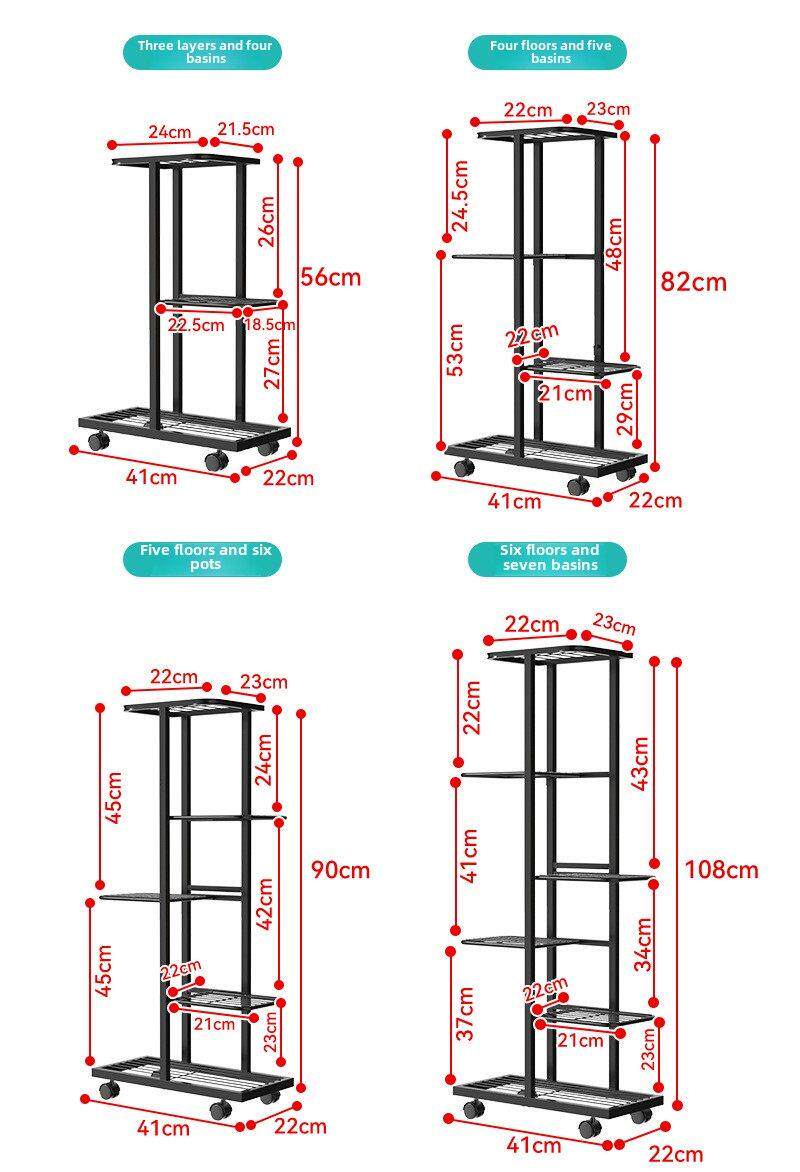 Three layers and four basins

24cm 21.5cm
26cm
56cm
22.5cm 18.5cm
27cm
41cm 22cm

Four floors and five basins

22cm 23cm
24.5cm
48cm
82cm
53cm
22cm
21cm
29cm
41cm 22cm

Five floors and six pots

22cm 23cm
45cm
24cm
90cm
42cm
45cm
22cm
21cm
23cm
41cm 22cm

Six floors and seven basins

22cm 23cm
22cm
43cm
108cm
41cm
34cm
37cm
22cm
21cm
23cm
41cm 22cm