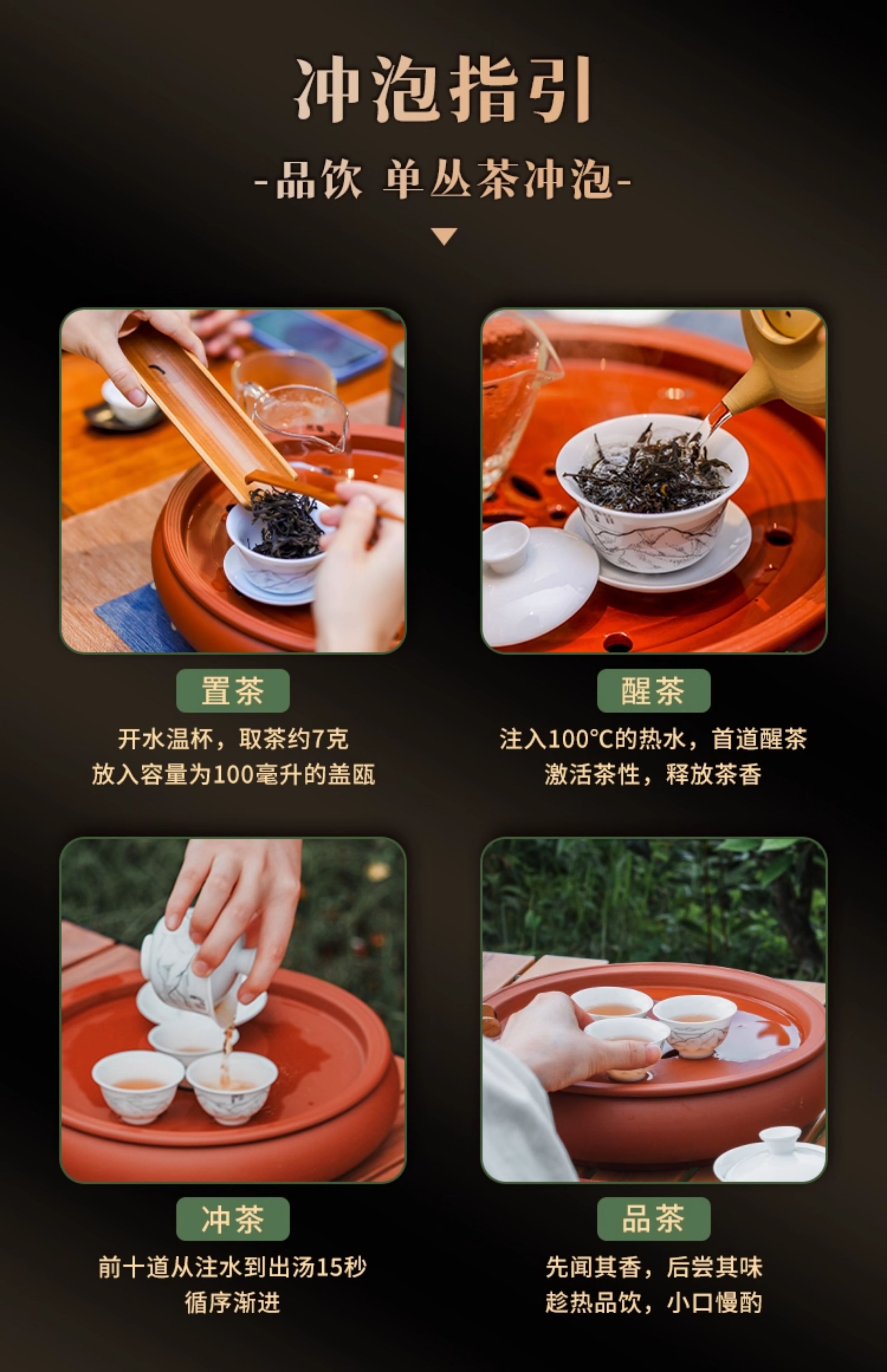 冲泡指引

-品饮 单丛茶冲泡-

置茶

开水温杯，取茶约7克
放入容量为100毫升的盖瓯

醒茶

注入100°C的热水，首道醒茶
激活茶性，释放茶香

冲茶

前十道从注水到出汤15秒
循序渐进

品茶

先闻其香，后尝其味
趁热品饮，小口慢酌