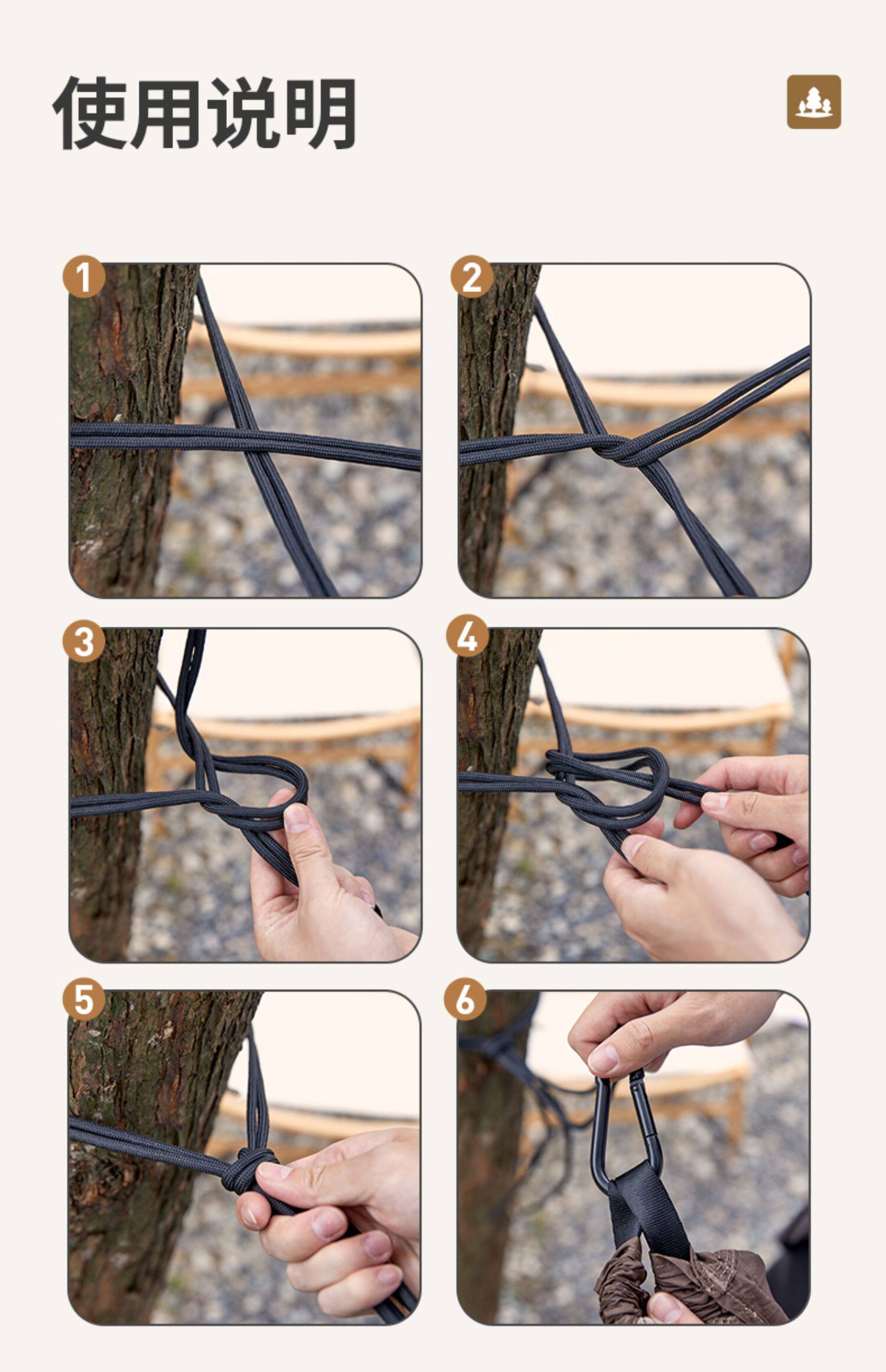 使用说明

1

2

3

4

5

6