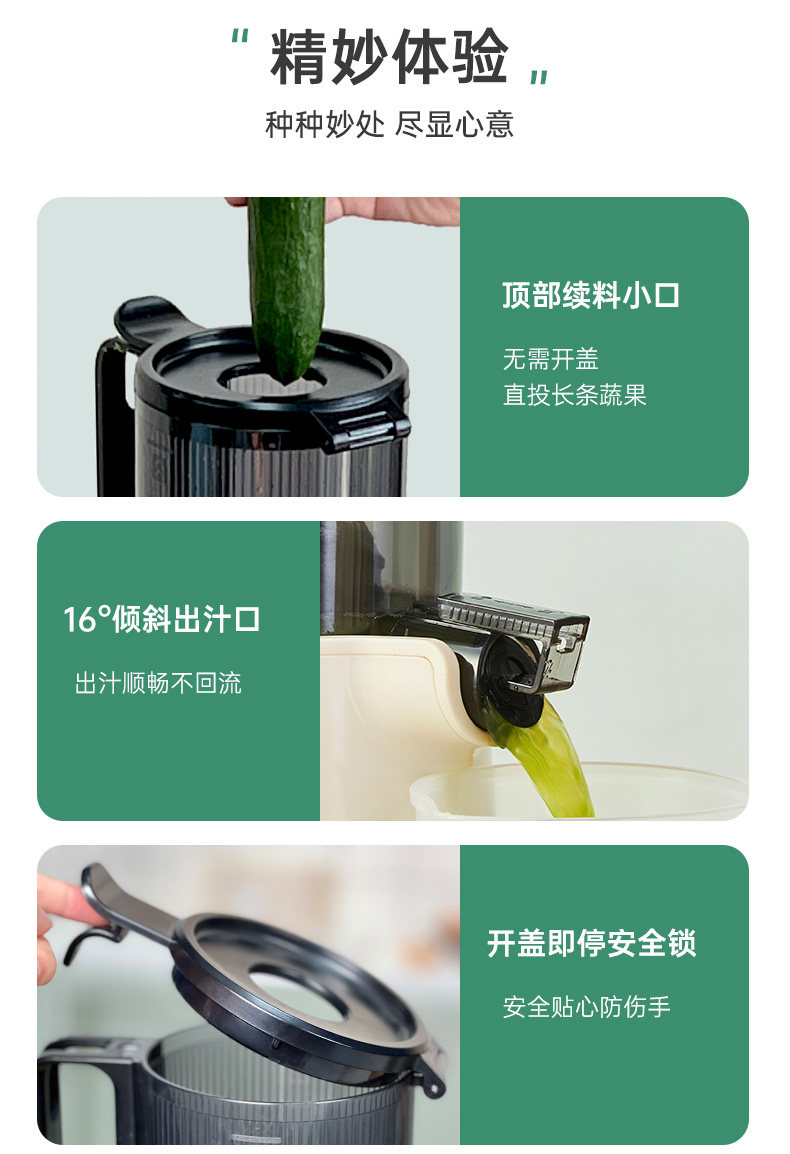 " 精妙体验 "

种种妙处 尽显心意

顶部续料小口

无需开盖
直投长条蔬果

16°倾斜出汁口

出汁顺畅不回流

开盖即停安全锁

安全贴心防伤手