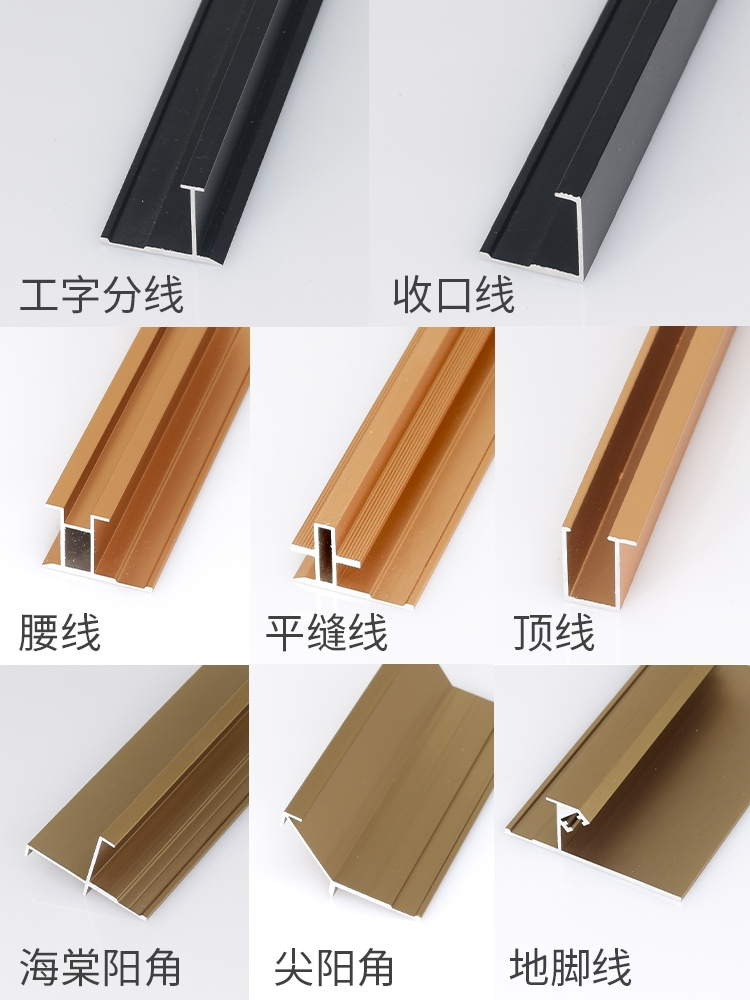 工字分线

收口线

腰线

平缝线

顶线

海棠阳角

尖阳角

地脚线