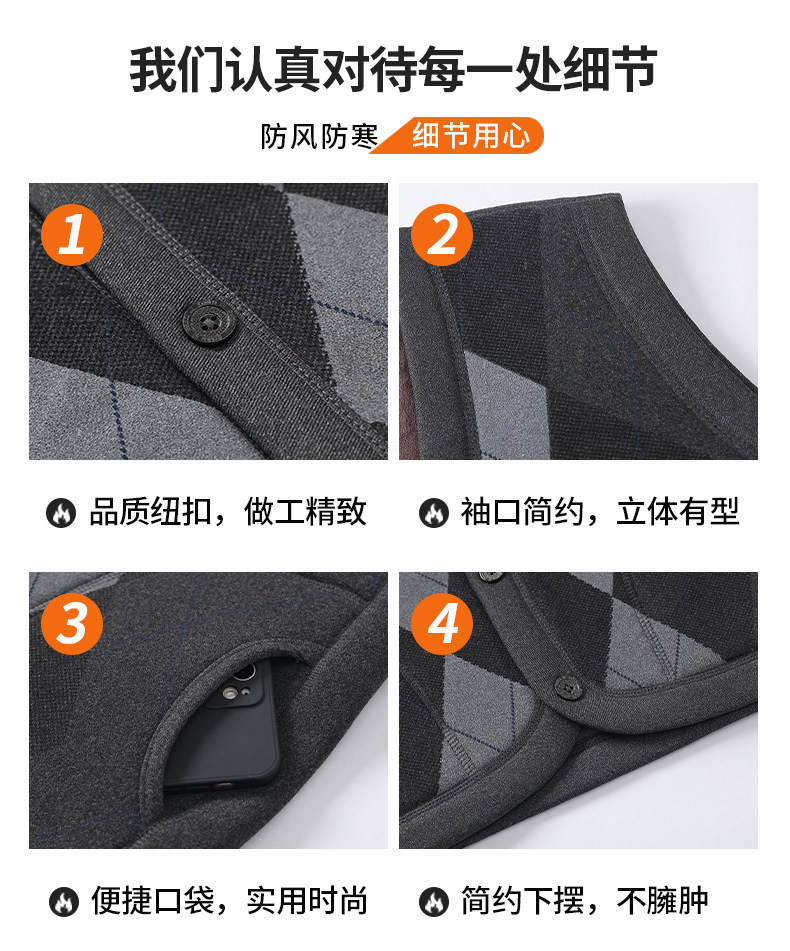 我们认真对待每一处细节

防风防寒 细节用心

1

2

品质纽扣，做工精致

袖口简约，立体有型

3

4

便捷口袋，实用时尚

简约下摆，不臃肿