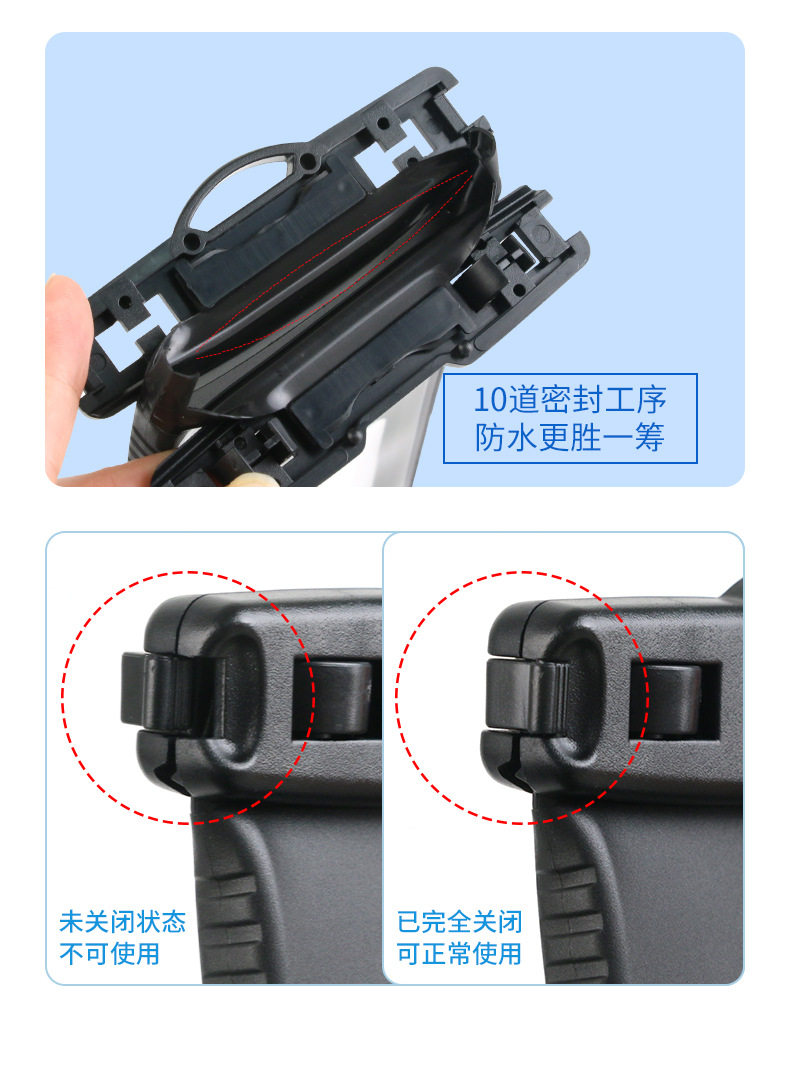 10道密封工序
防水更胜一筹

未关闭状态
不可使用

已完全关闭
可正常使用