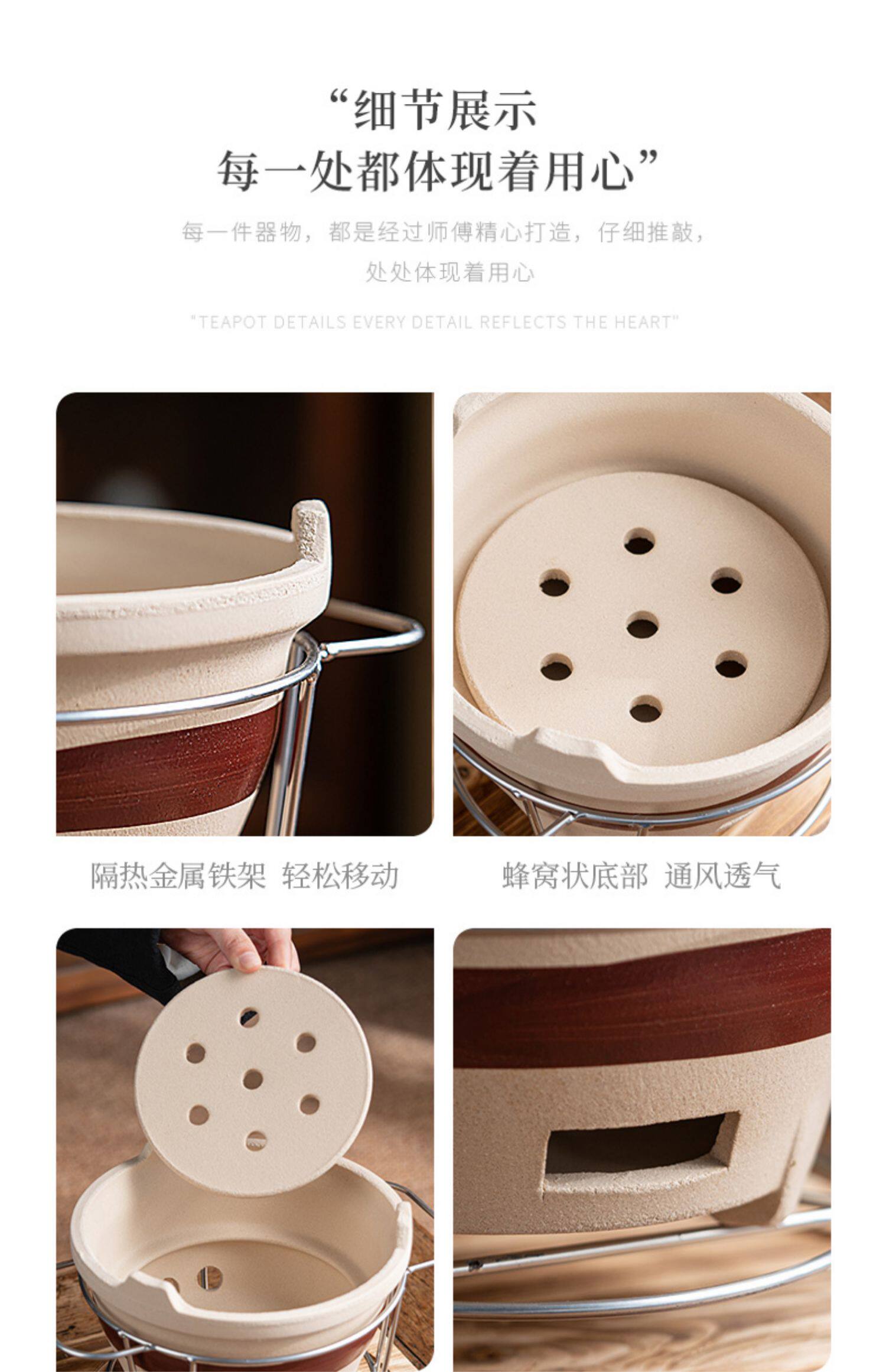 “细节展示
每一处都体现着用心”

每一件器物，都是经过师傅精心打造，仔细推敲，
处处体现着用心

"TEAPOT DETAILS EVERY DETAIL REFLECTS THE HEART"

隔热金属铁架 轻松移动

蜂窝状底部 通风透气