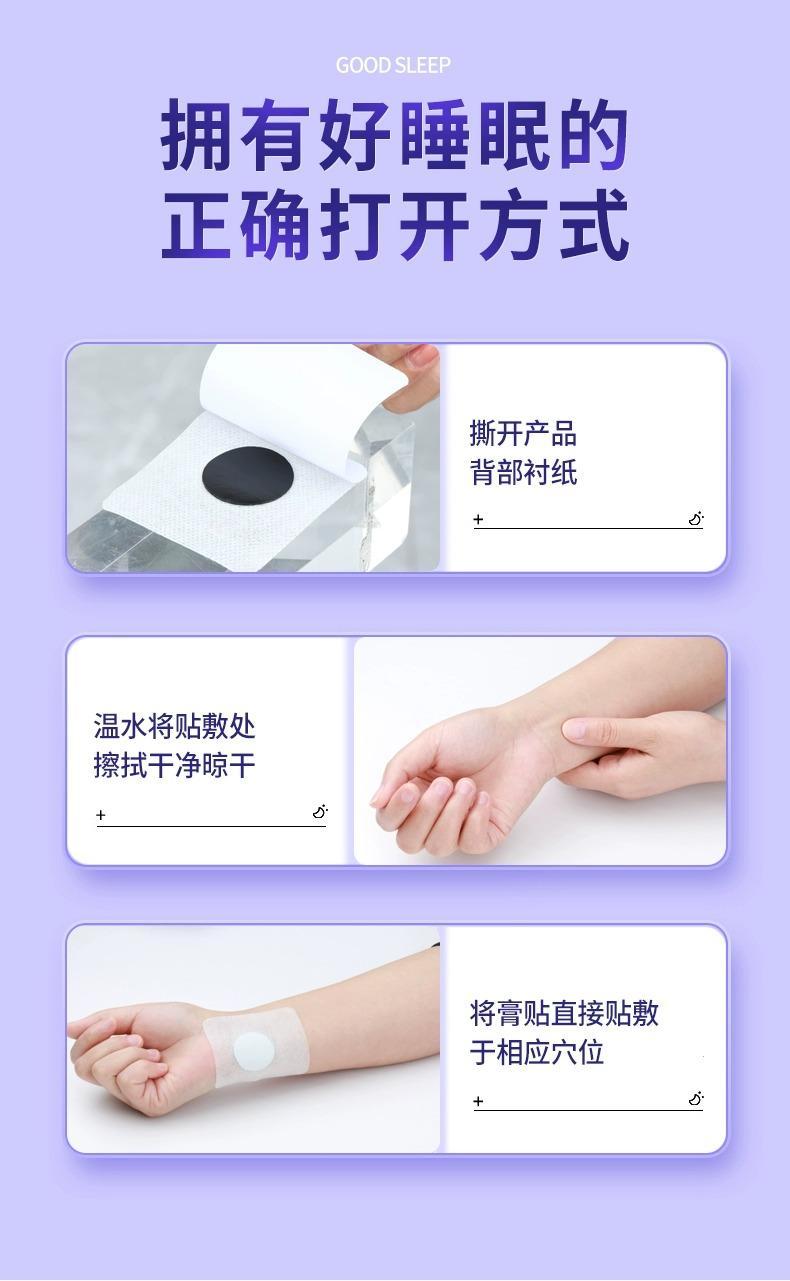 GOOD SLEEP

拥有好睡眠的
正确打开方式

撕开产品
背部衬纸

+

温水将贴敷处
擦拭干净晾干

+

将膏贴直接贴敷
于相应穴位

+