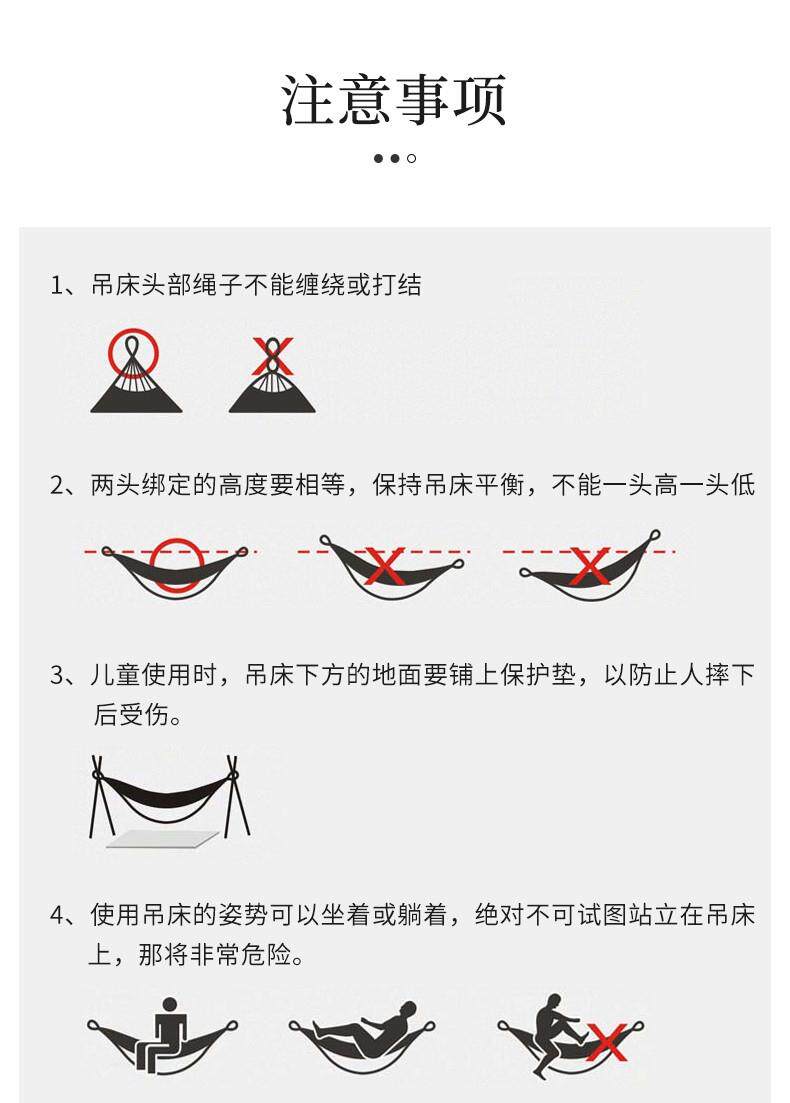 注意事项

1、吊床头部绳子不能缠绕或打结

2、两头绑定的高度要相等，保持吊床平衡，不能一头高一头低

3、儿童使用时，吊床下方的地面要铺上保护垫，以防止人摔下后受伤。

4、使用吊床的姿势可以坐着或躺着，绝对不可试图站立在吊床上，那将非常危险。