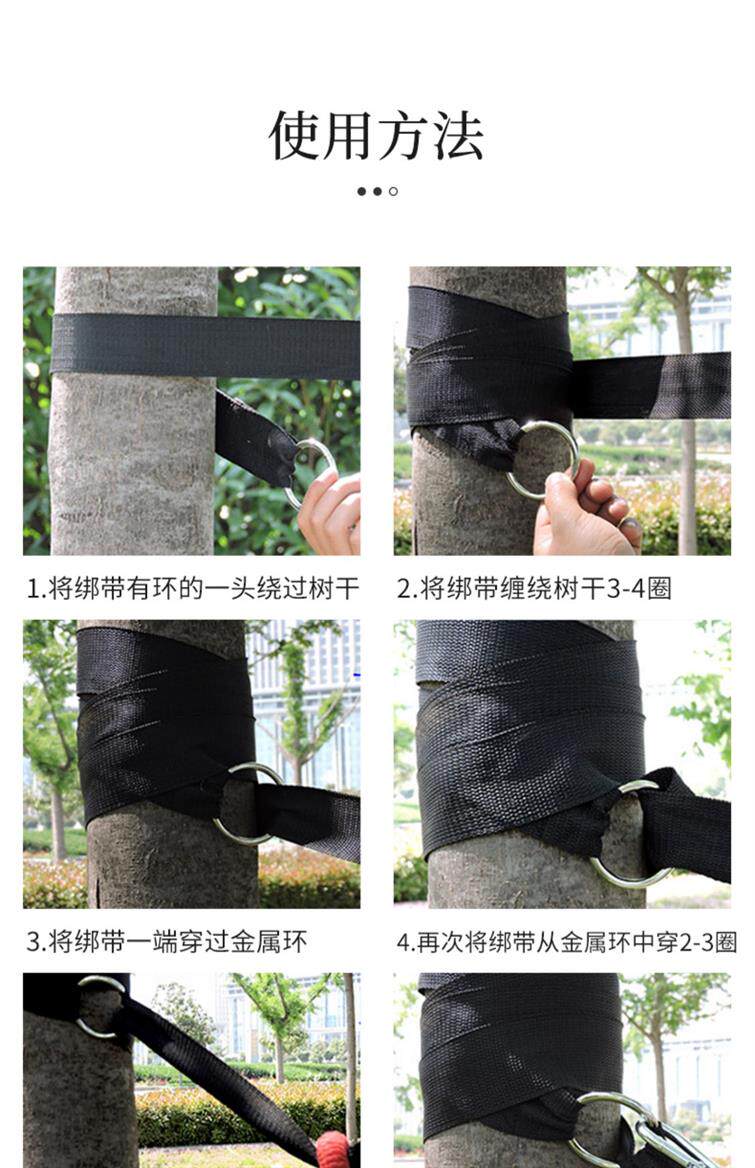 使用方法

1.将绑带有环的一头绕过树干

2.将绑带缠绕树干3-4圈

3.将绑带一端穿过金属环

4.再次将绑带从金属环中穿2-3圈