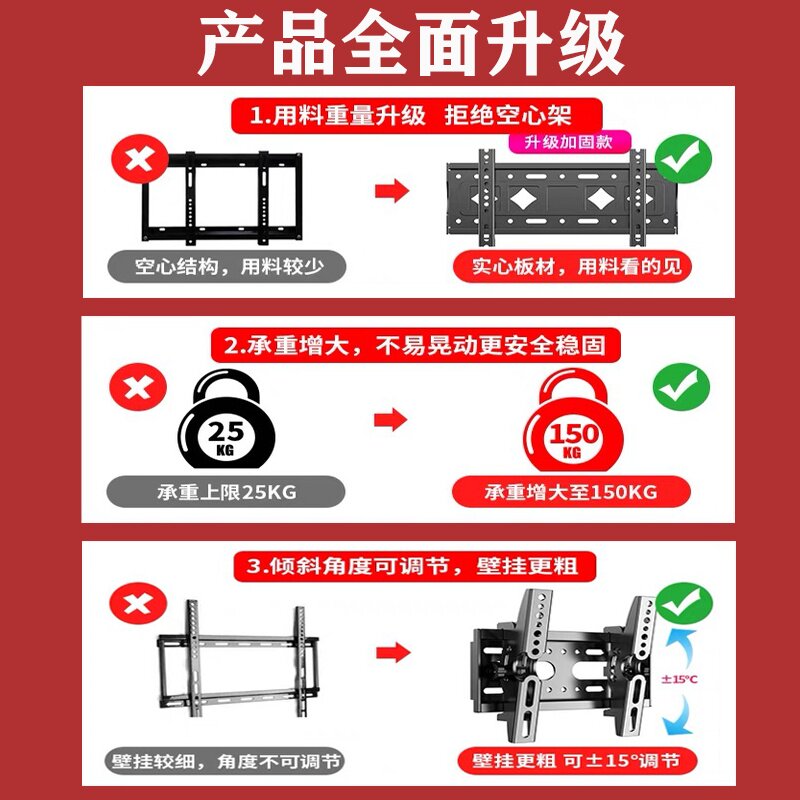 产品全面升级

1.用料重量升级 拒绝空心架

升级加固款

空心结构，用料较少

实心板材，用料看的见

2.承重增大，不易晃动更安全稳固

25 KG

150 KG

承重上限25KG

承重增大至150KG

3.倾斜角度可调节，壁挂更粗

±15°C

壁挂较细，角度不可调节

壁挂更粗 可±15°调节