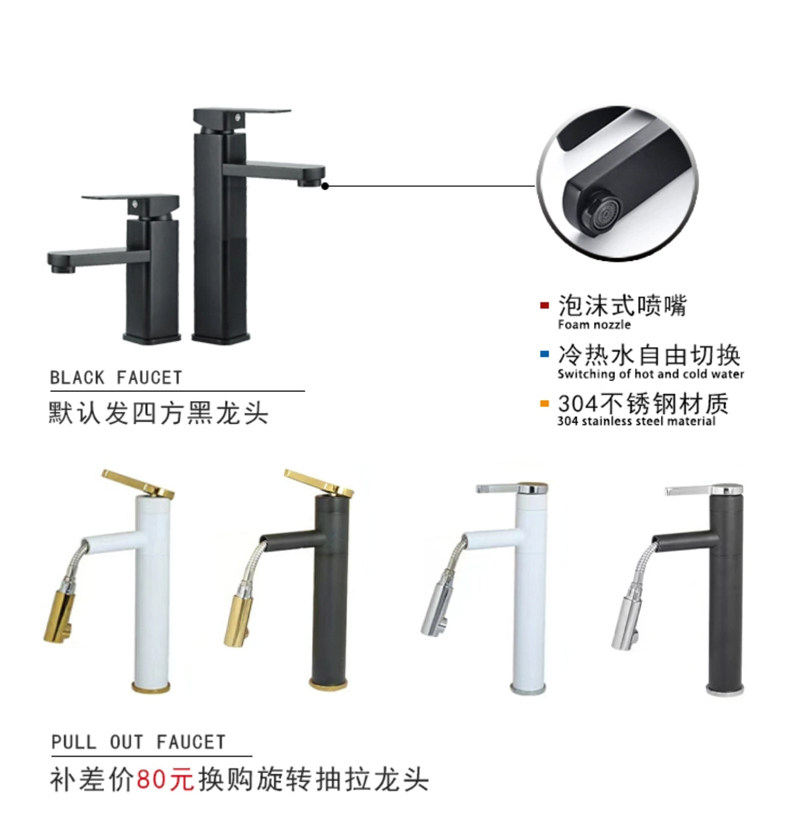 BLACK FAUCET
默认发四方黑龙头

泡沫式喷嘴
Foam nozzle

冷热水自由切换
Switching of hot and cold water

304不锈钢材质
304 stainless steel material

PULL OUT FAUCET
补差价80元换购旋转抽拉龙头