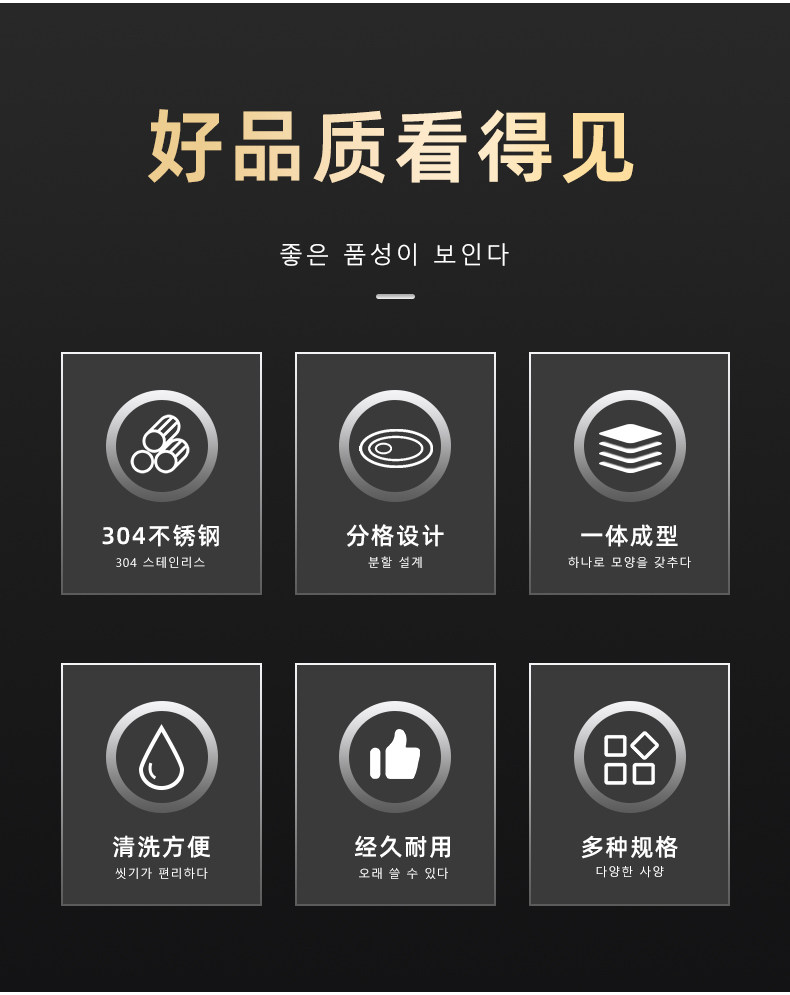 好品质看得见

좋은 품성이 보인다

304不锈钢
304 스테인리스

分格设计
분할 설계

一体成型
하나로 모양을 갖추다

清洗方便
씻기가 편리하다

经久耐用
오래 쓸 수 있다

多种规格
다양한 사양