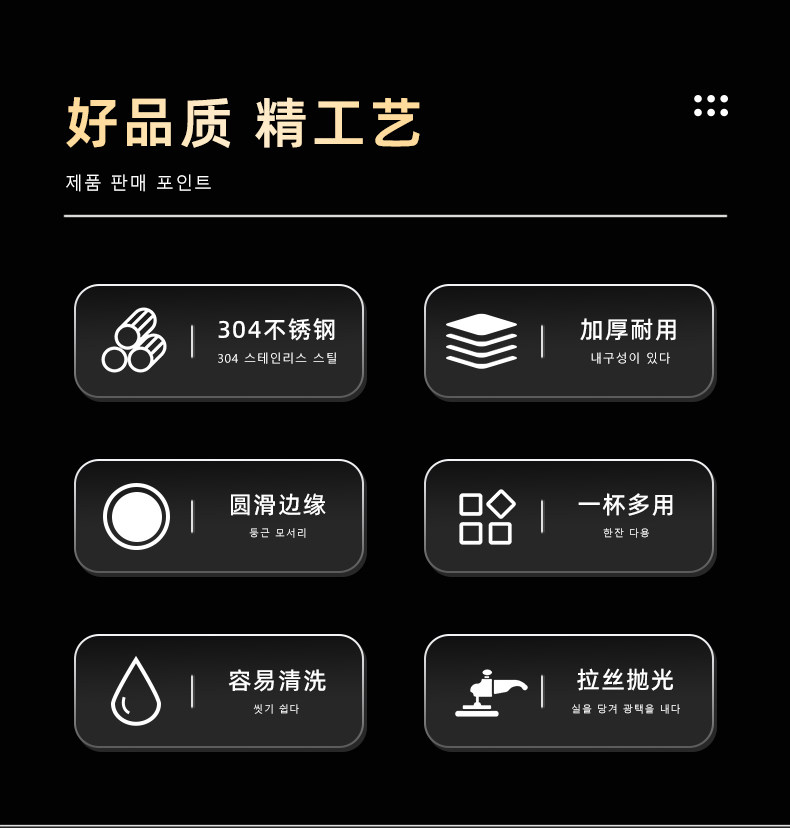 好品质 精工艺

제품 판매 포인트

304不锈钢
304 스테인리스 스틸

加厚耐用
내구성이 있다

圆滑边缘
둥근 모서리

一杯多用
한잔 다용

容易清洗
씻기 쉽다

拉丝抛光
실을 당겨 광택을 내다