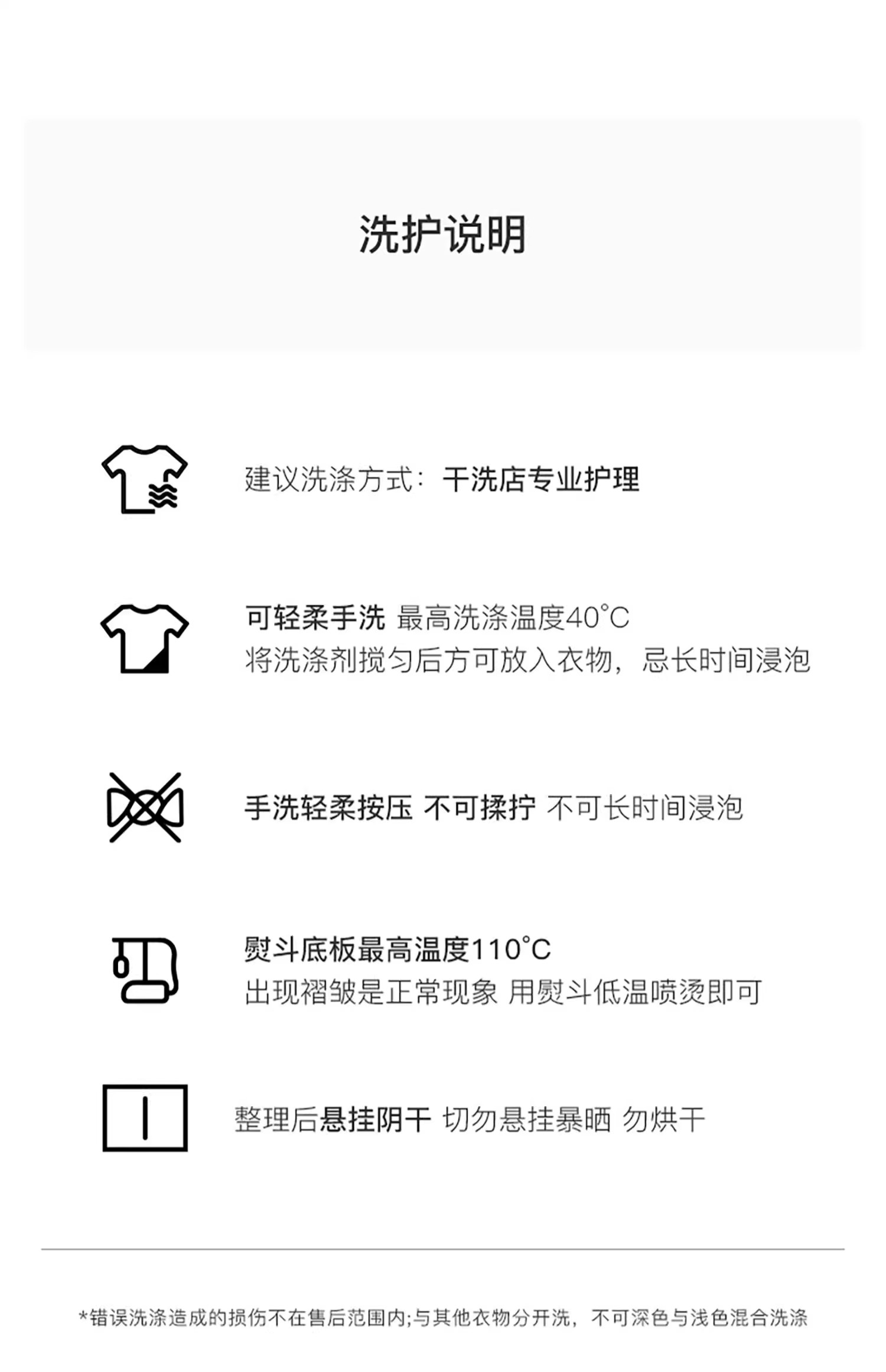 洗护说明

建议洗涤方式：干洗店专业护理

可轻柔手洗 最高洗涤温度40°C
将洗涤剂搅匀后方可放入衣物，忌长时间浸泡

手洗轻柔按压 不可揉拧 不可长时间浸泡

熨斗底板最高温度110°C
出现褶皱是正常现象 用熨斗低温喷烫即可

整理后悬挂阴干 切勿悬挂暴晒 勿烘干

*错误洗涤造成的损伤不在售后范围内;与其他衣物分开洗，不可深色与浅色混合洗涤