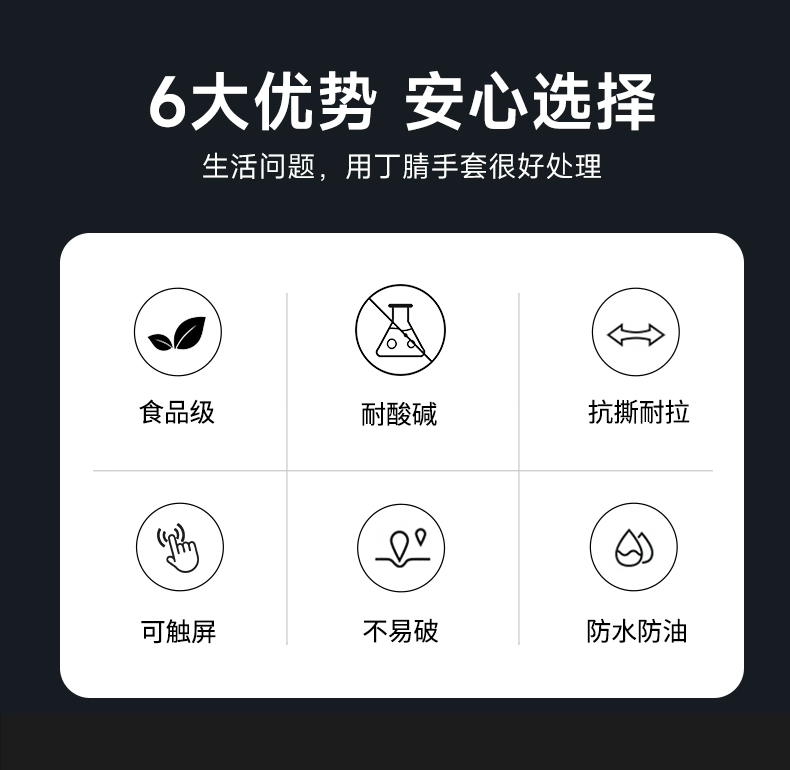 6大优势 安心选择

生活问题，用丁腈手套很好处理

食品级

耐酸碱

抗撕耐拉

可触屏

不易破

防水防油