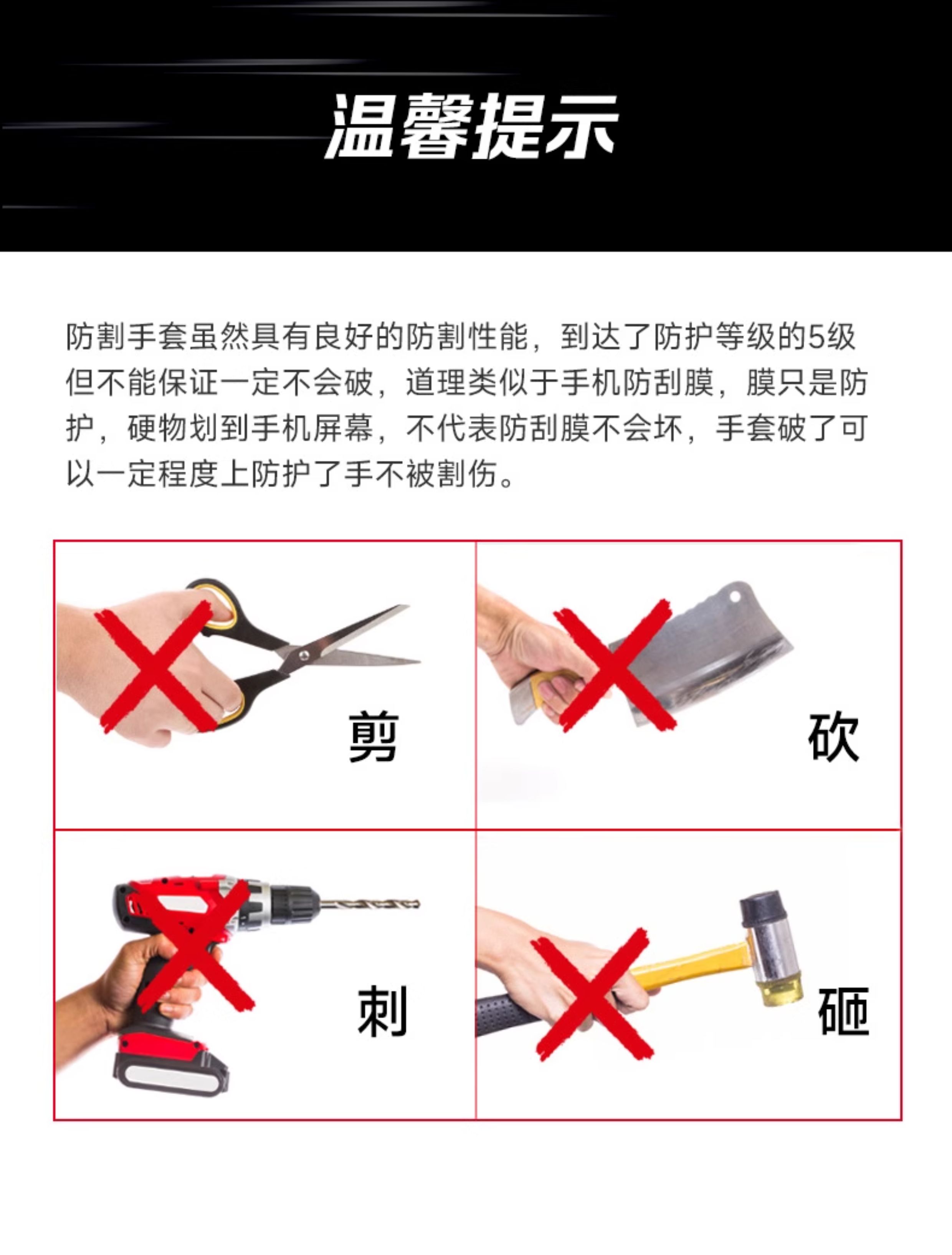 温馨提示

防割手套虽然具有良好的防割性能，到达了防护等级的5级但不能保证一定不会破，道理类似于手机防刮膜，膜只是防护，硬物划到手机屏幕，不代表防刮膜不会坏，手套破了可以一定程度上防护了手不被割伤。

剪

砍

刺

砸