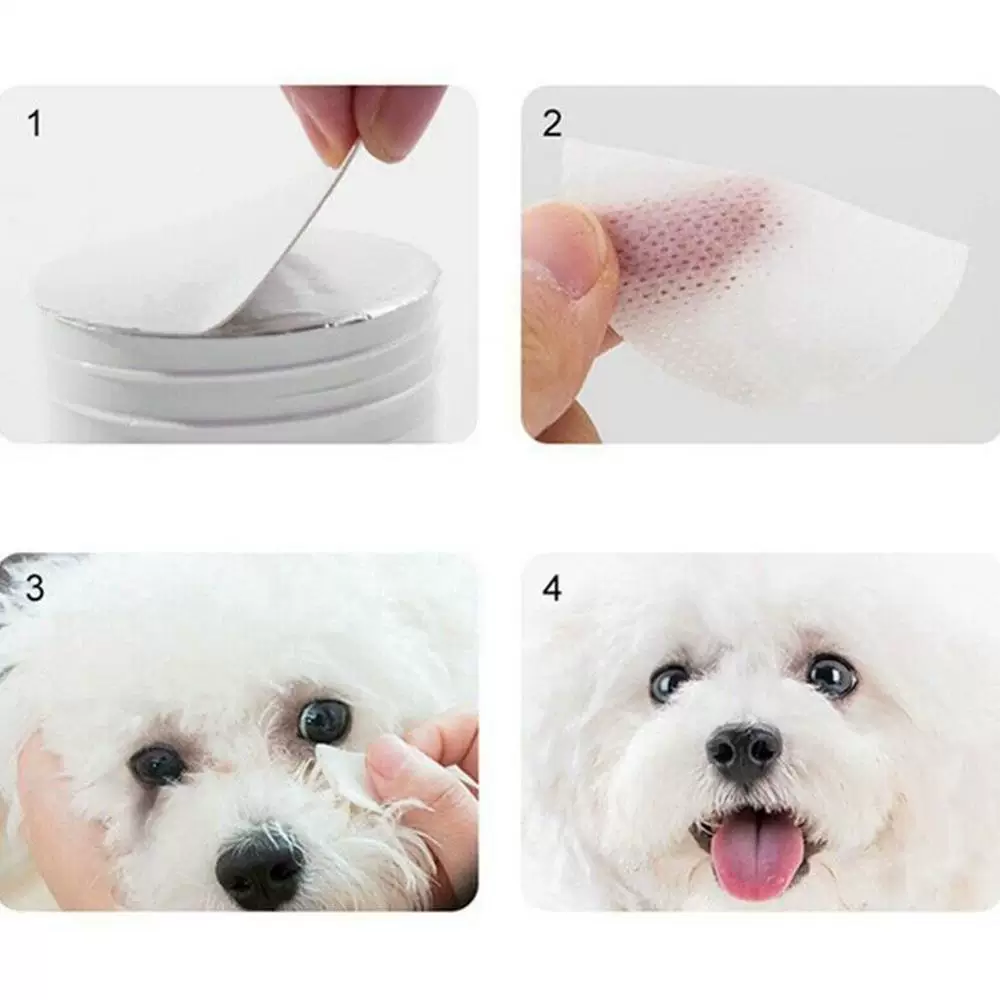 1

2

3

4