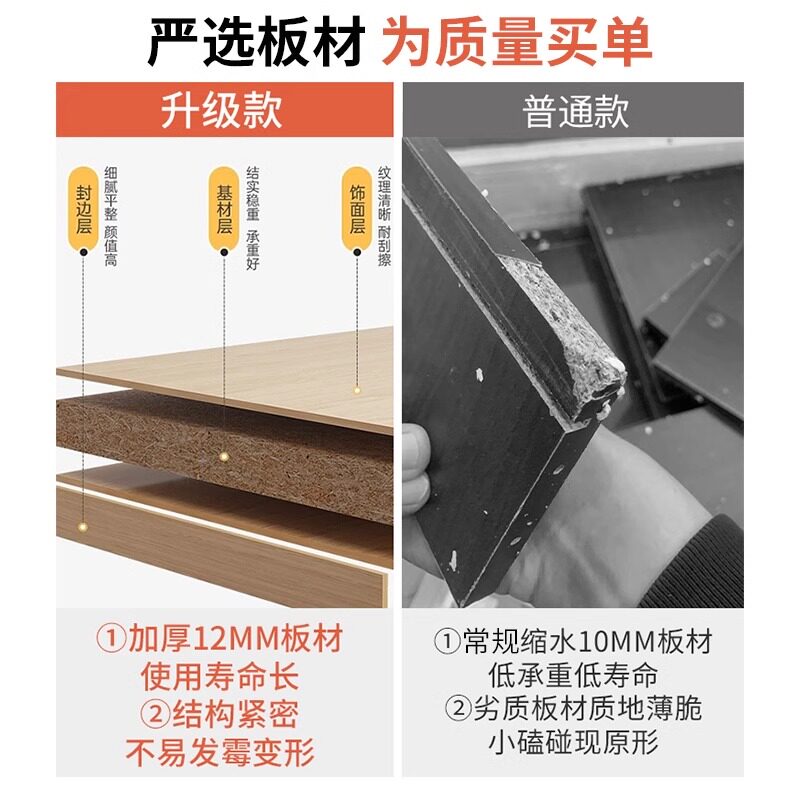 严选板材 为质量买单

升级款

封边层
细腻平整 颜值高

基材层
结实稳重 承重好

饰面层
纹理清晰 耐刮擦

①加厚12MM板材
使用寿命长
②结构紧密
不易发霉变形

普通款

①常规缩水10MM板材
低承重低寿命
②劣质板材质地薄脆
小磕碰现原形