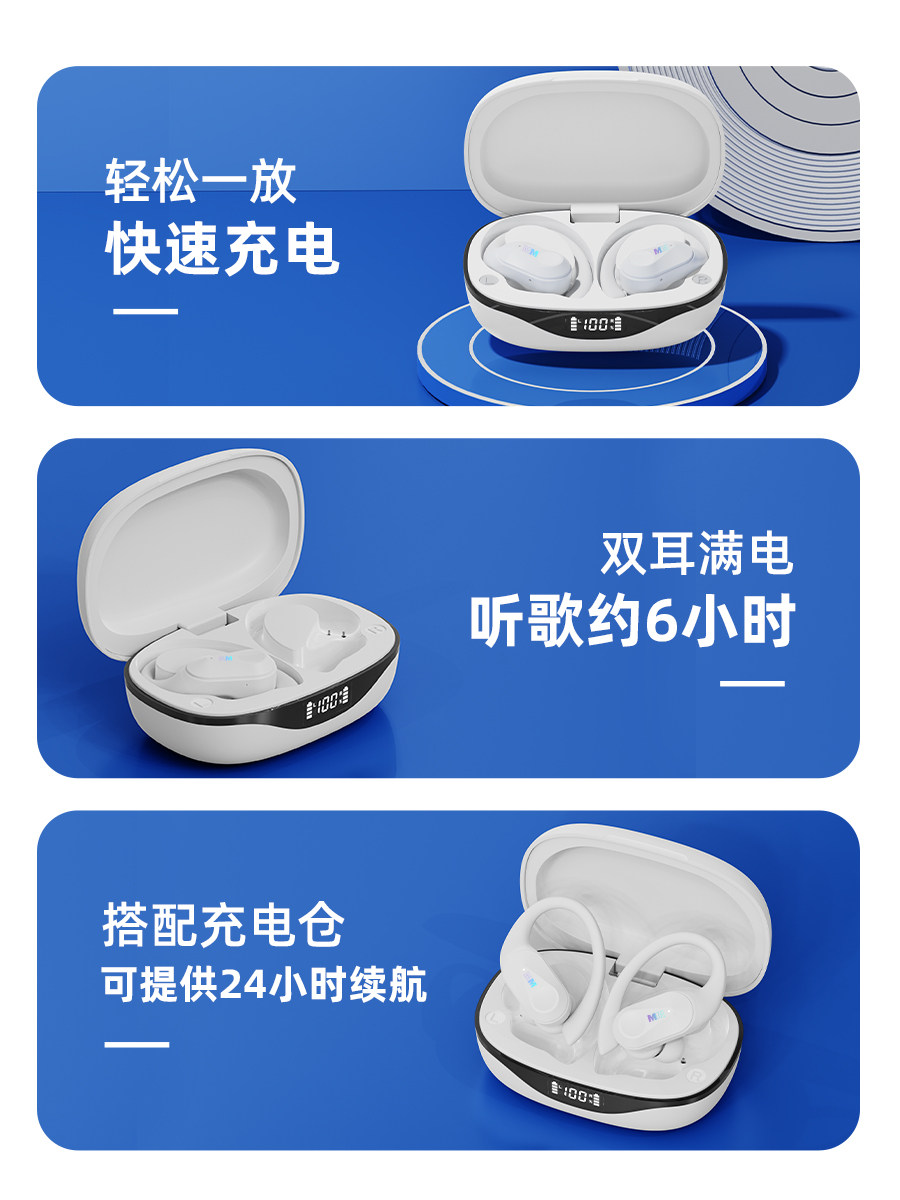 轻松一放
快速充电

100

双耳满电
听歌约6小时

100

搭配充电仓
可提供24小时续航

100