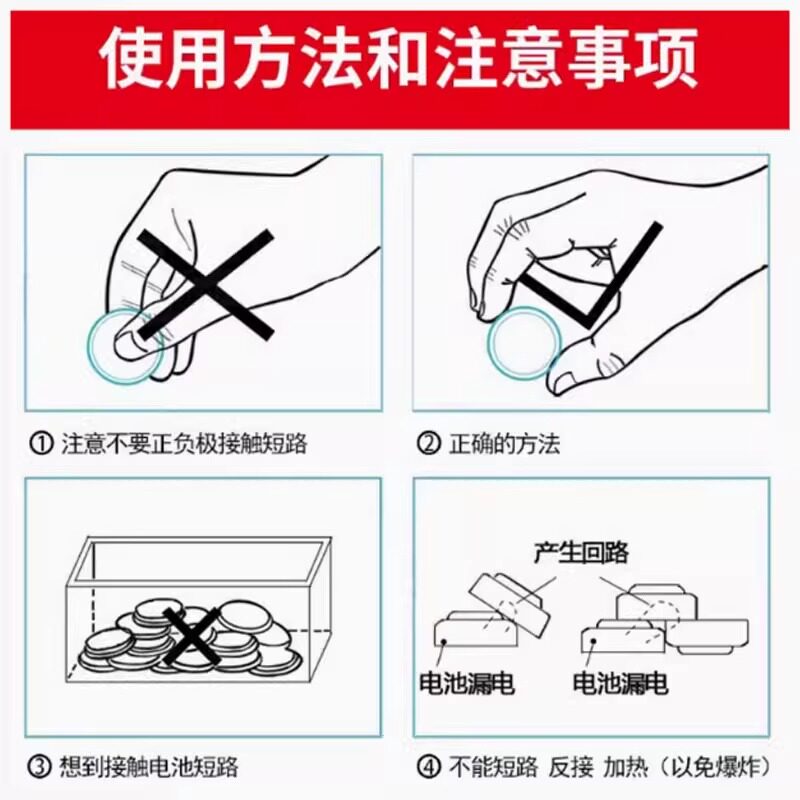 使用方法和注意事项

① 注意不要正负极接触短路

② 正确的方法

③ 想到接触电池短路

产生回路

电池漏电

电池漏电

④ 不能短路 反接 加热（以免爆炸）