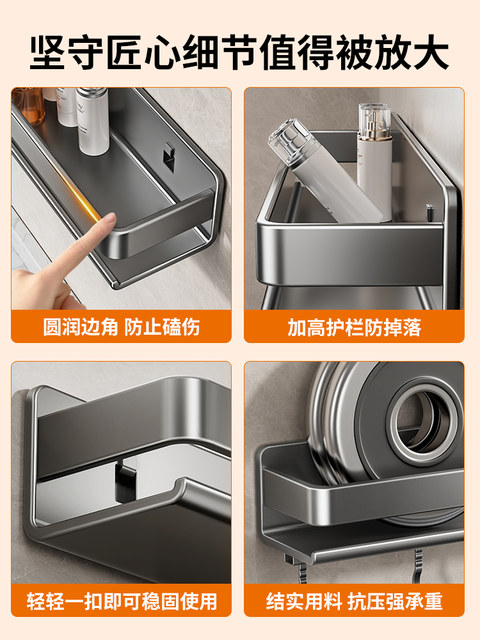 坚守匠心细节值得被放大

圆润边角 防止磕伤

加高护栏防掉落

轻轻一扣即可稳固使用

结实用料 抗压强承重