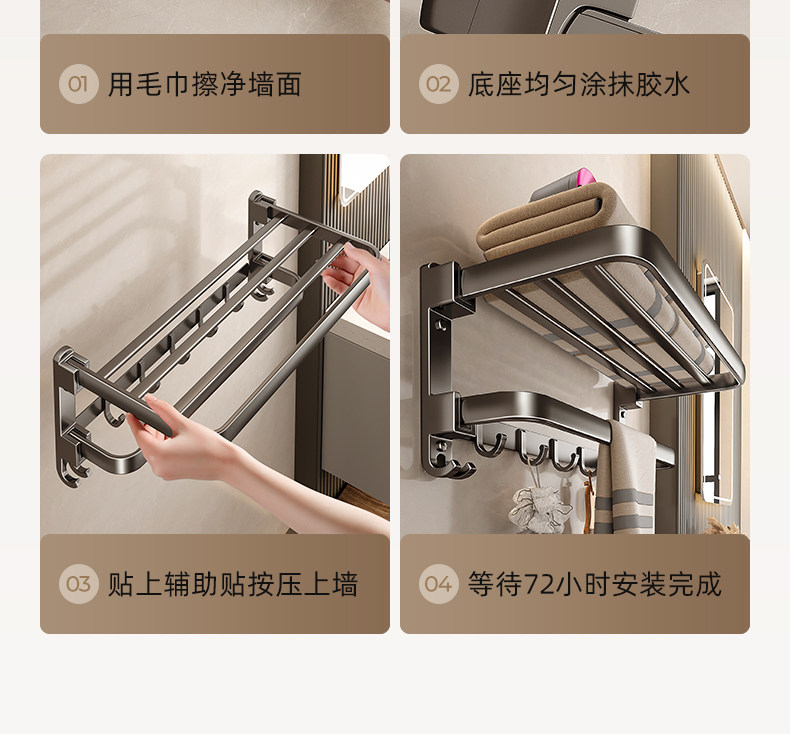 01 用毛巾擦净墙面

02 底座均匀涂抹胶水

03 贴上辅助贴按压上墙

04 等待72小时安装完成