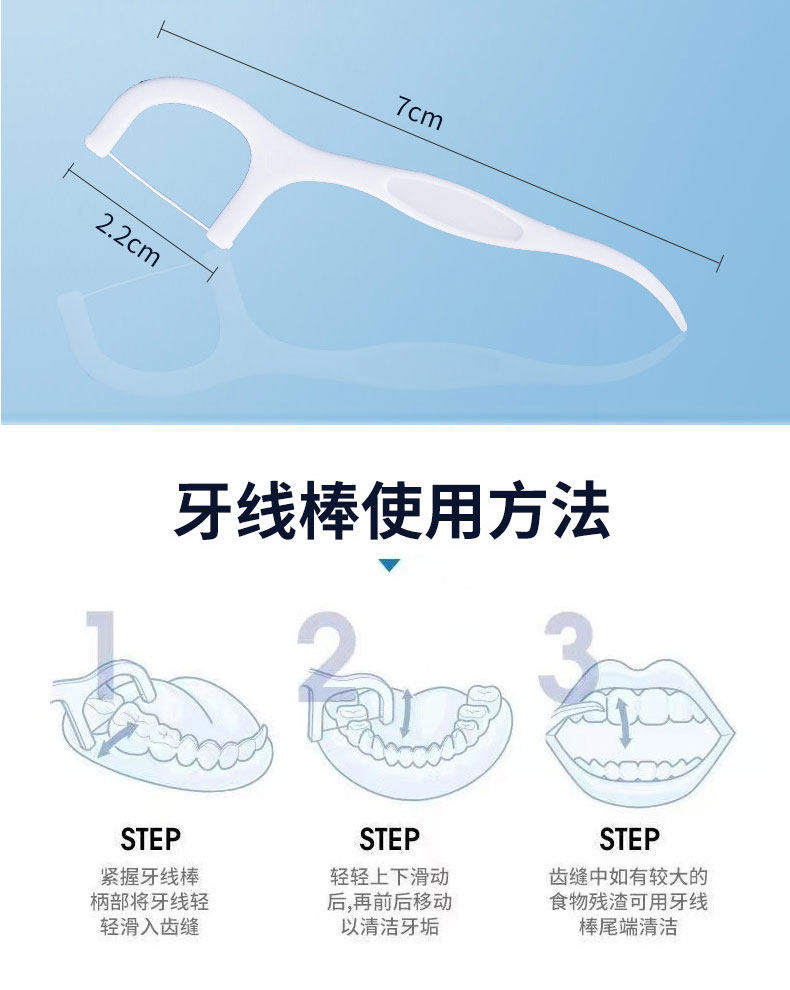 7cm

2.2cm

牙线棒使用方法

1

STEP

紧握牙线棒柄部将牙线轻轻滑入齿缝

2

STEP

轻轻上下滑动后,再前后移动以清洁牙垢

3

STEP

齿缝中如有较大的食物残渣可用牙线棒尾端清洁