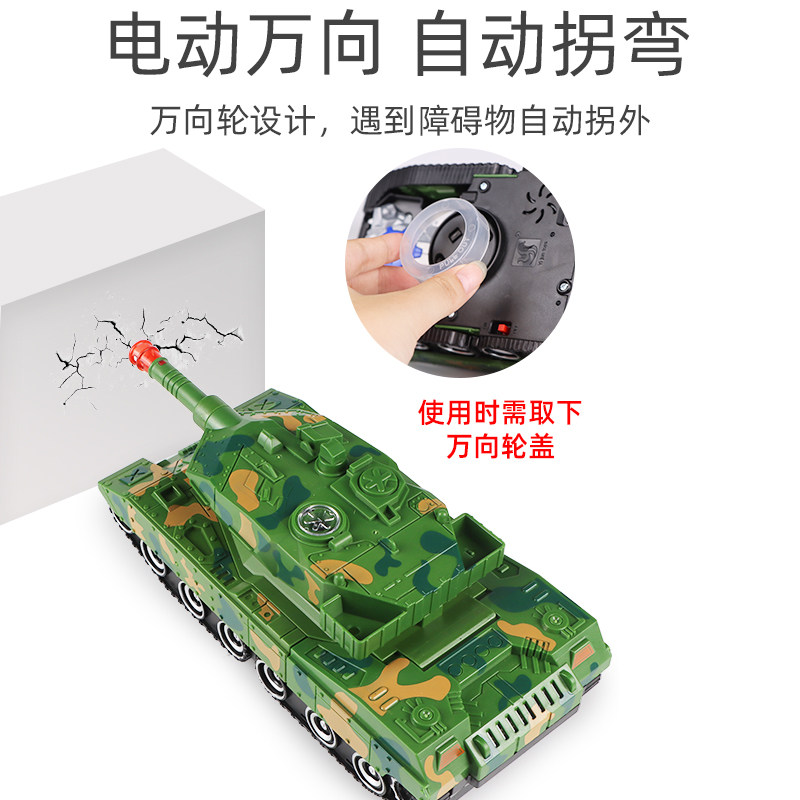 电动万向 自动拐弯

万向轮设计，遇到障碍物自动拐外

PULL OUT

使用时需取下
万向轮盖