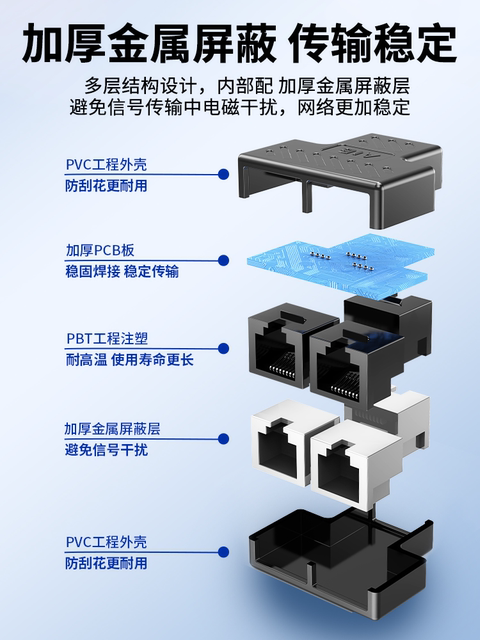 加厚金属屏蔽 传输稳定

多层结构设计，内部配 加厚金属屏蔽层
避免信号传输中电磁干扰，网络更加稳定

PVC工程外壳
防刮花更耐用

加厚PCB板
稳固焊接 稳定传输

PBT工程注塑
耐高温 使用寿命更长

加厚金属屏蔽层
避免信号干扰

PVC工程外壳
防刮花更耐用