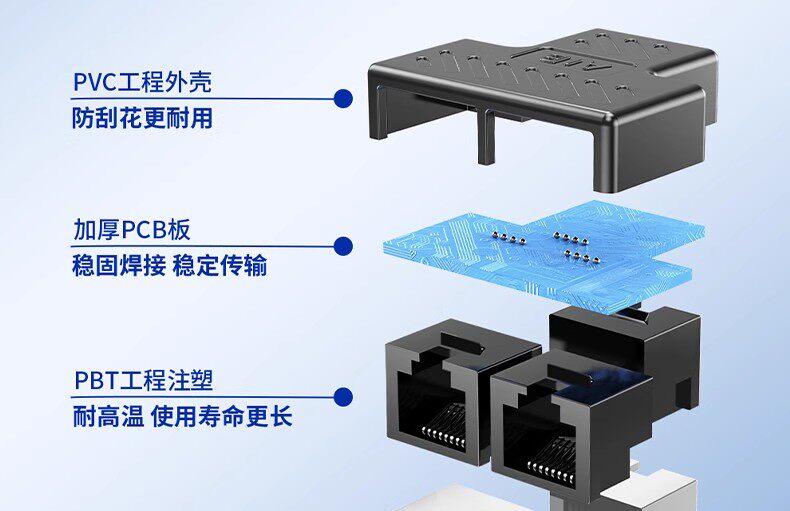 PVC工程外壳
防刮花更耐用

加厚PCB板
稳固焊接 稳定传输

PBT工程注塑
耐高温 使用寿命更长