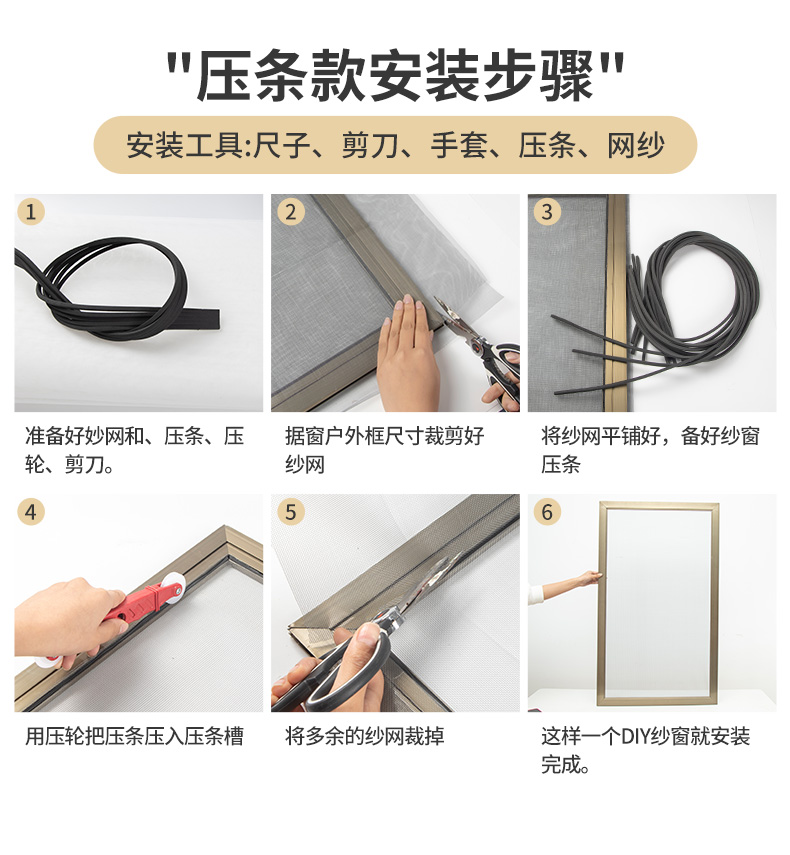 "压条款安装步骤"

安装工具:尺子、剪刀、手套、压条、网纱

1

准备好妙网和、压条、压轮、剪刀。

2

据窗户外框尺寸裁剪好纱网

3

将纱网平铺好，备好纱窗压条

4

用压轮把压条压入压条槽

5

将多余的纱网裁掉

6

这样一个DIY纱窗就安装完成。