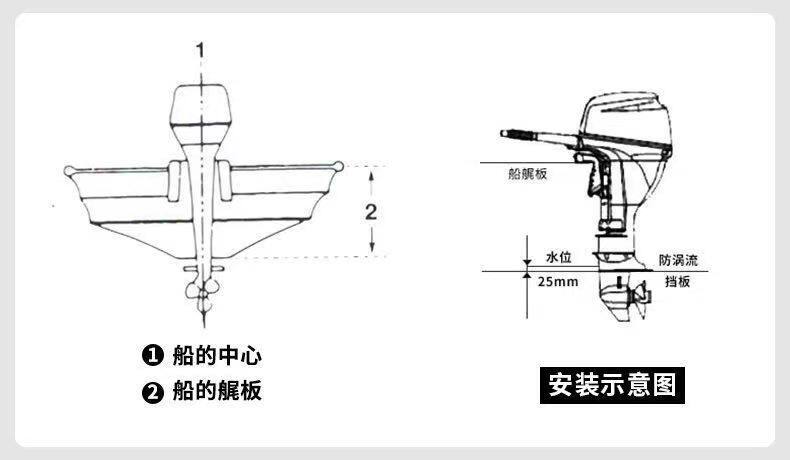 1

2

❶ 船的中心
❷ 船的艉板

船艉板

水位

25mm

防涡流
挡板

安装示意图