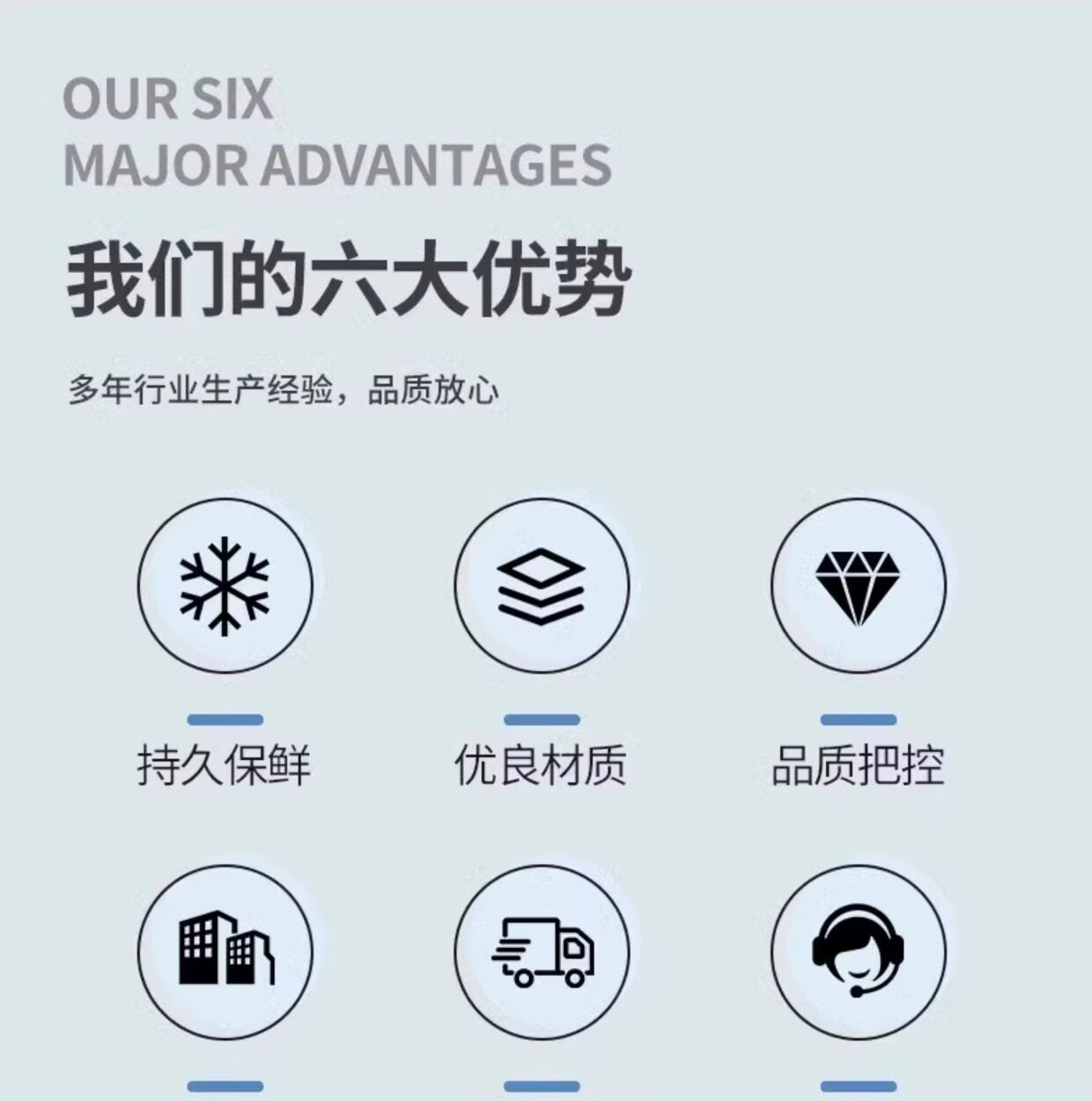 OUR SIX
MAJOR ADVANTAGES

我们的六大优势

多年行业生产经验，品质放心

持久保鲜

优良材质

品质把控