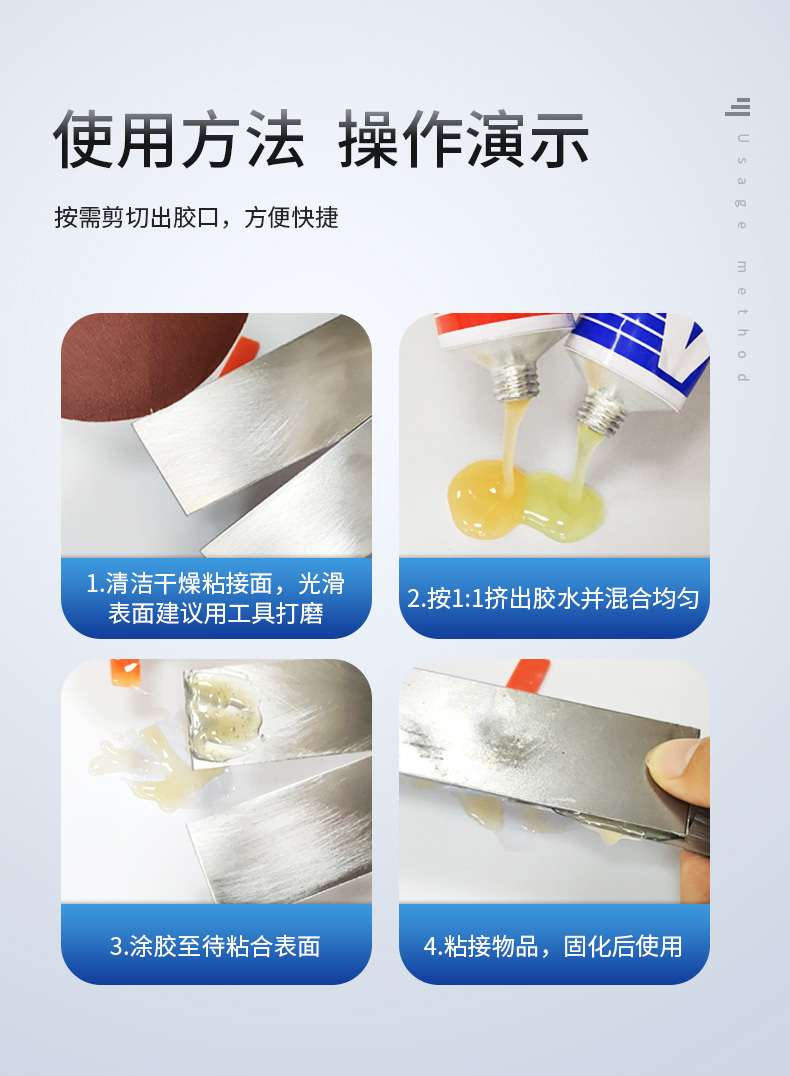 使用方法 操作演示

按需剪切出胶口，方便快捷

Usage method

1.清洁干燥粘接面，光滑表面建议用工具打磨

2.按1:1挤出胶水并混合均匀

3.涂胶至待粘合表面

4.粘接物品，固化后使用