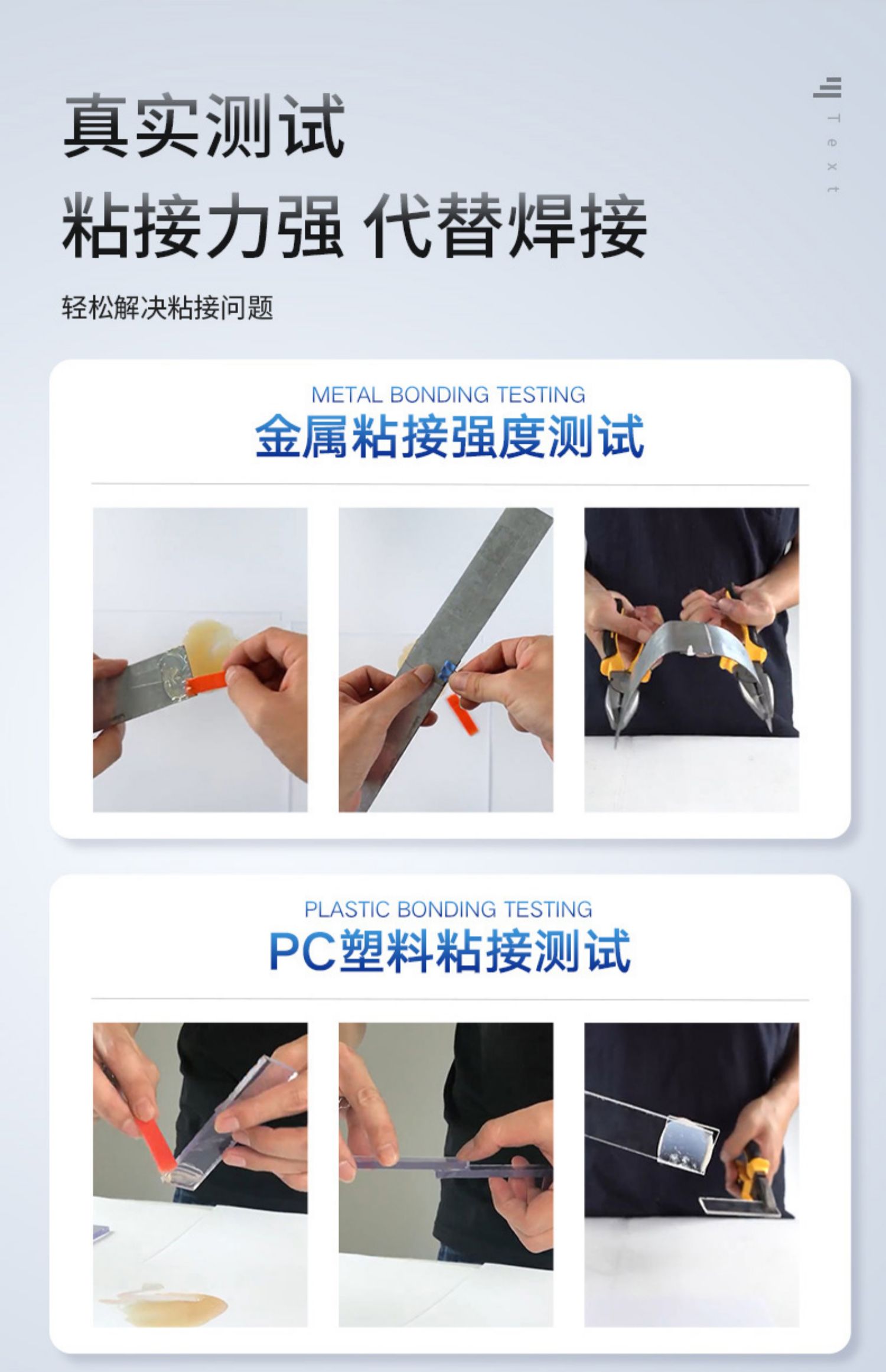 真实测试
粘接力强 代替焊接

轻松解决粘接问题

Text

METAL BONDING TESTING
金属粘接强度测试

PLASTIC BONDING TESTING
PC塑料粘接测试