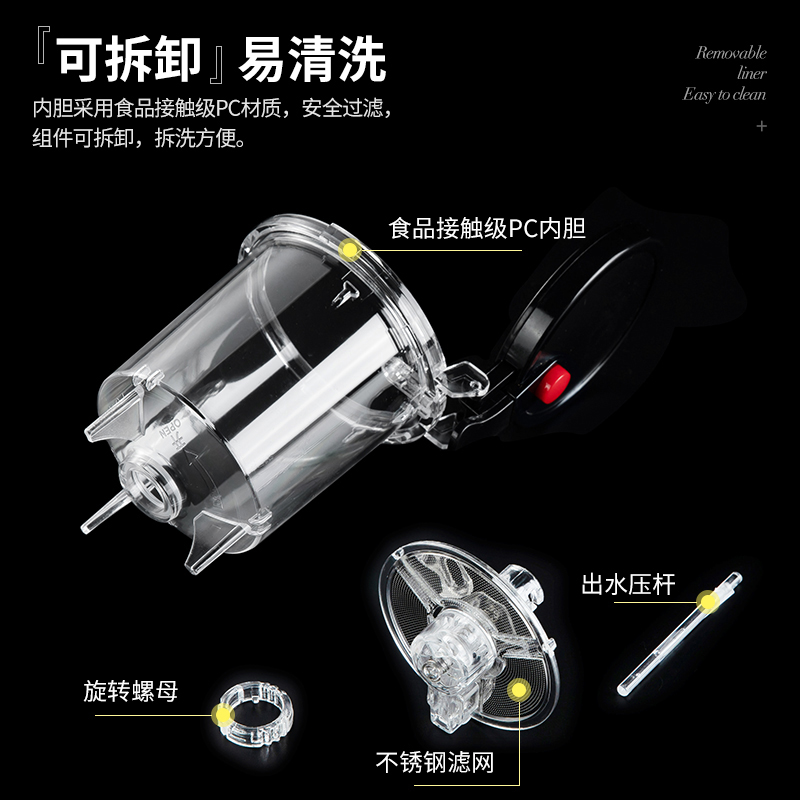 『可拆卸』易清洗

内胆采用食品接触级PC材质，安全过滤，组件可拆卸，拆洗方便。

Removable liner Easy to clean

+

食品接触级PC内胆

OPEN

出水压杆

旋转螺母

不锈钢滤网