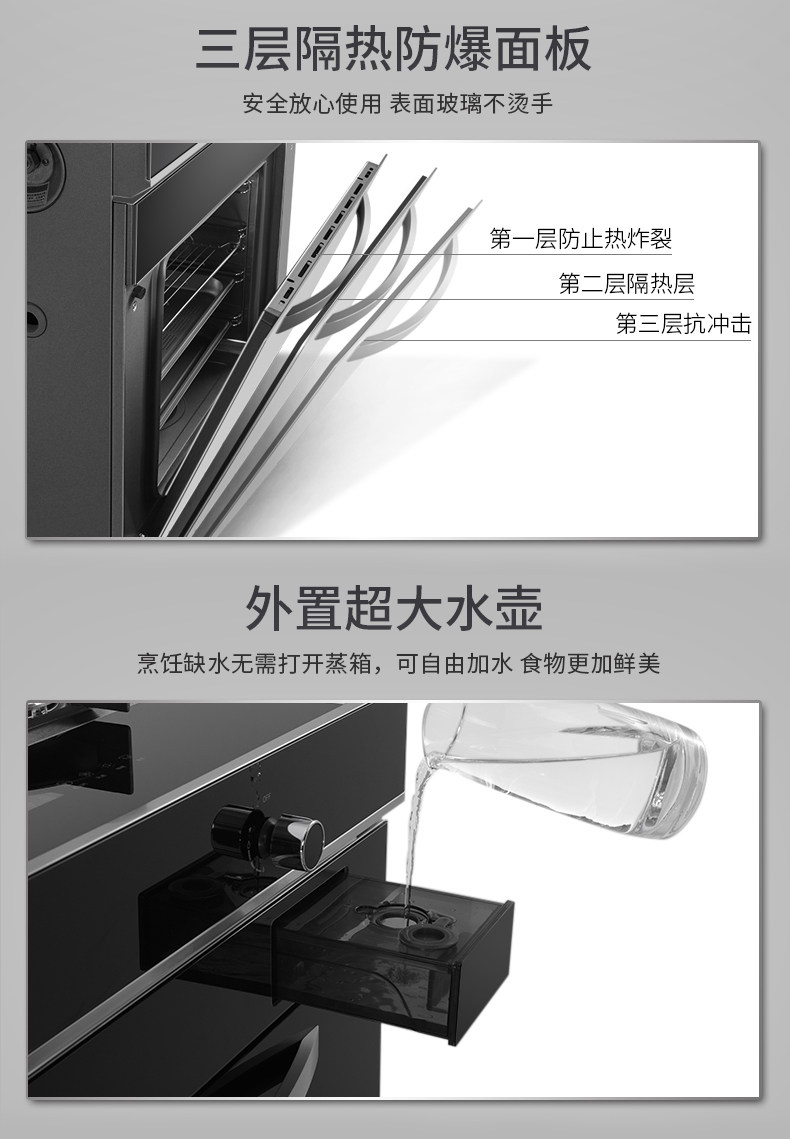 三层隔热防爆面板

安全放心使用 表面玻璃不烫手

第一层防止热炸裂

第二层隔热层

第三层抗冲击

外置超大水壶

烹饪缺水无需打开蒸箱，可自由加水 食物更加鲜美