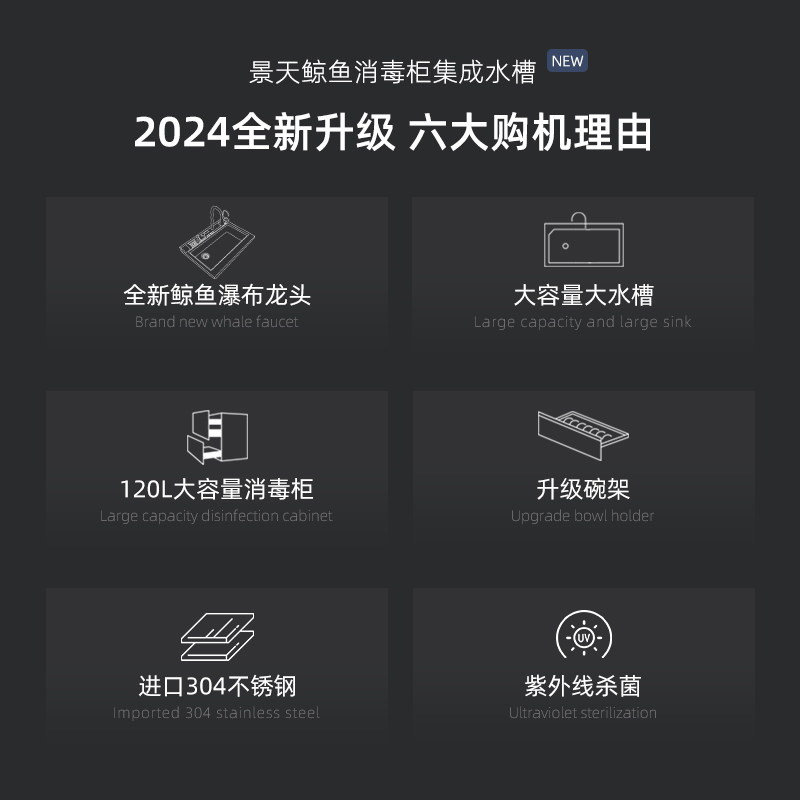 景天鲸鱼消毒柜集成水槽 NEW

2024全新升级 六大购机理由

全新鲸鱼瀑布龙头
Brand new whale faucet

大容量大水槽
Large capacity and large sink

120L大容量消毒柜
Large capacity disinfection cabinet

升级碗架
Upgrade bowl holder

进口304不锈钢
Imported 304 stainless steel

UV

紫外线杀菌
Ultraviolet sterilization