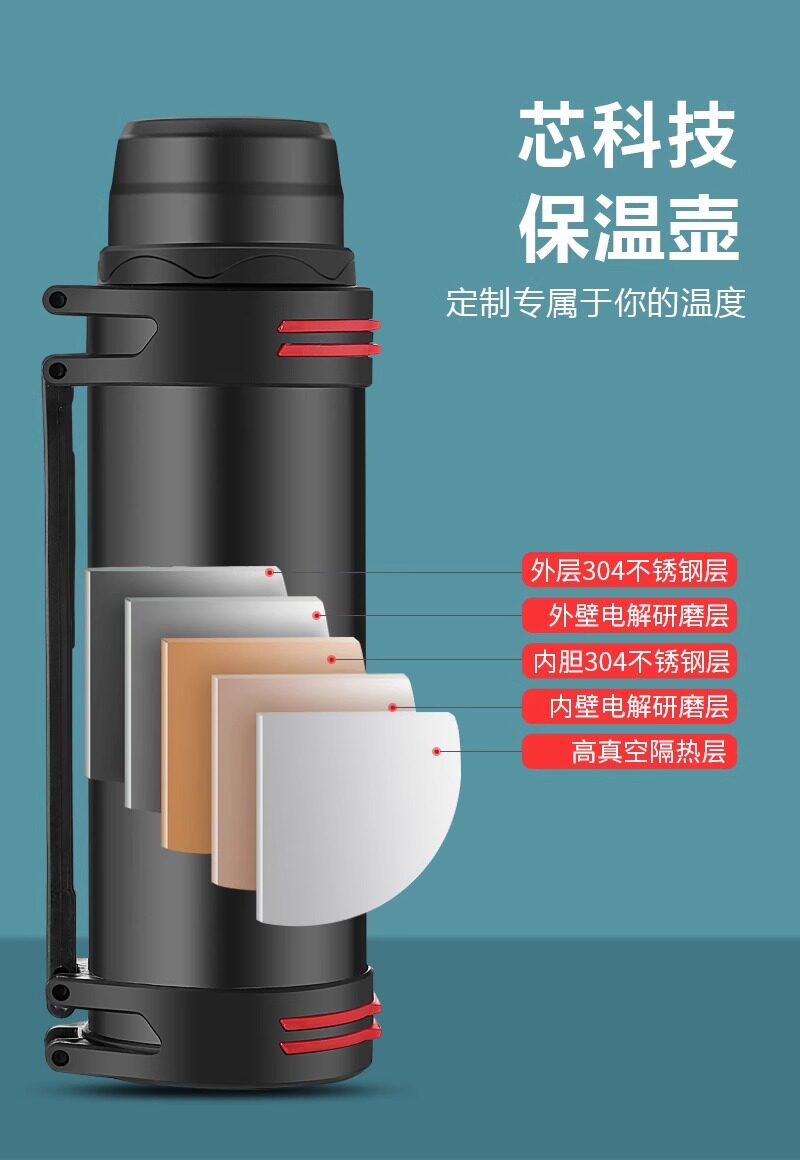 芯科技
保温壶

定制专属于你的温度

外层304不锈钢层
外壁电解研磨层
内胆304不锈钢层
内壁电解研磨层
高真空隔热层