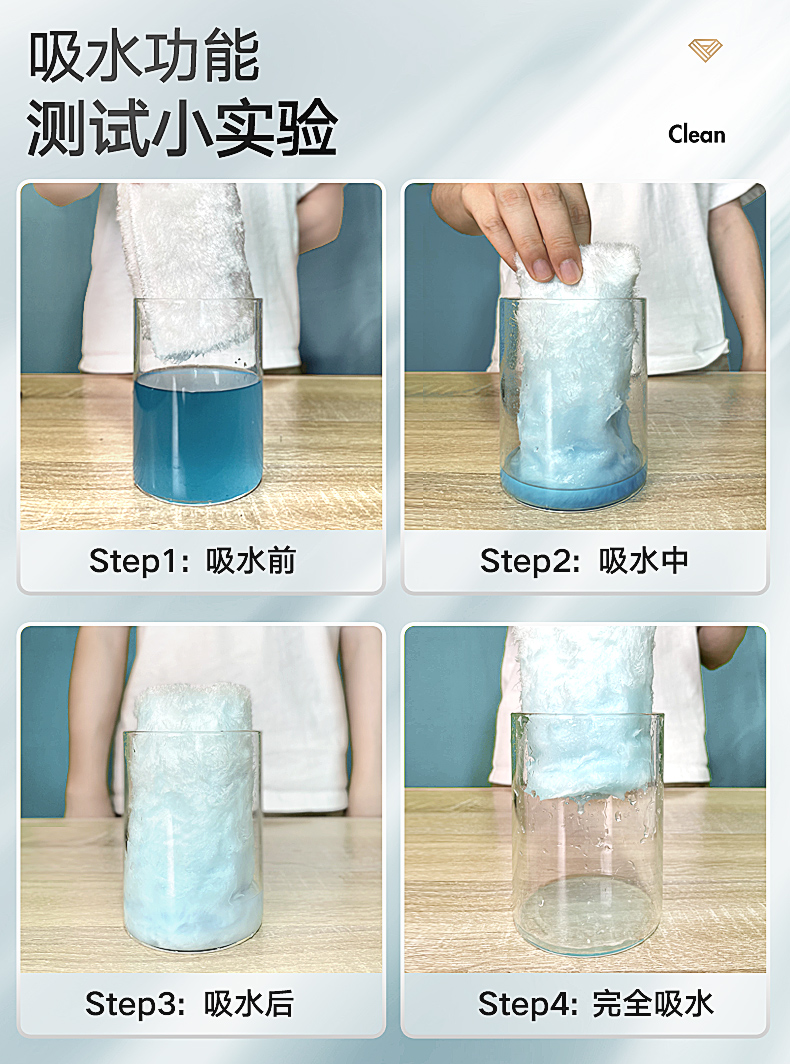 吸水功能
测试小实验

Clean

Step1：吸水前

Step2：吸水中

Step3：吸水后

Step4：完全吸水