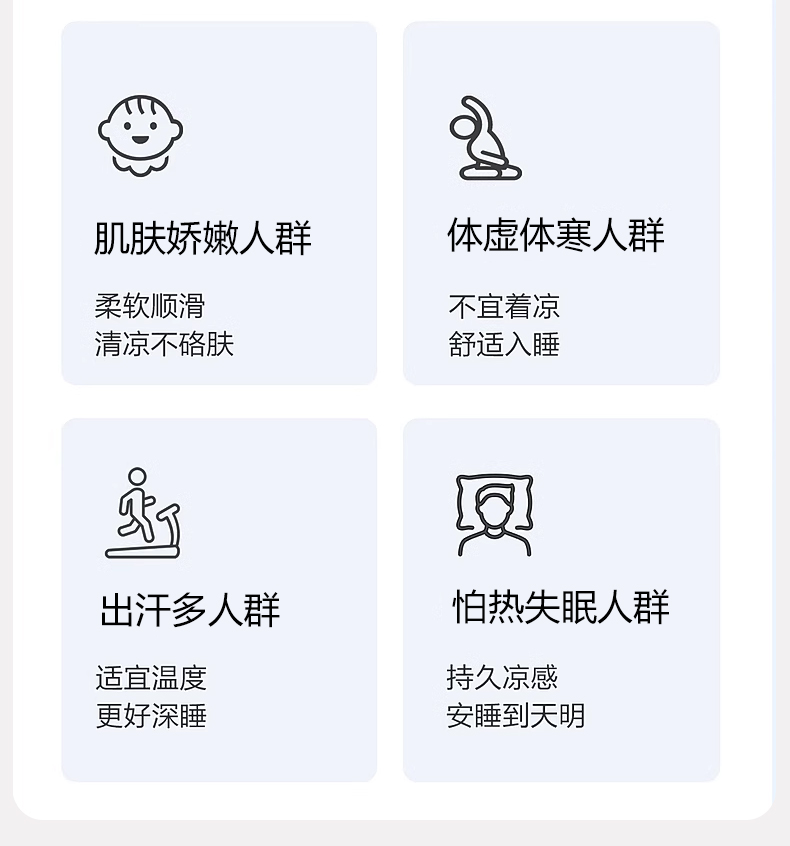 肌肤娇嫩人群

柔软顺滑
清凉不硌肤

体虚体寒人群

不宜着凉
舒适入睡

出汗多人群

适宜温度
更好深睡

怕热失眠人群

持久凉感
安睡到天明