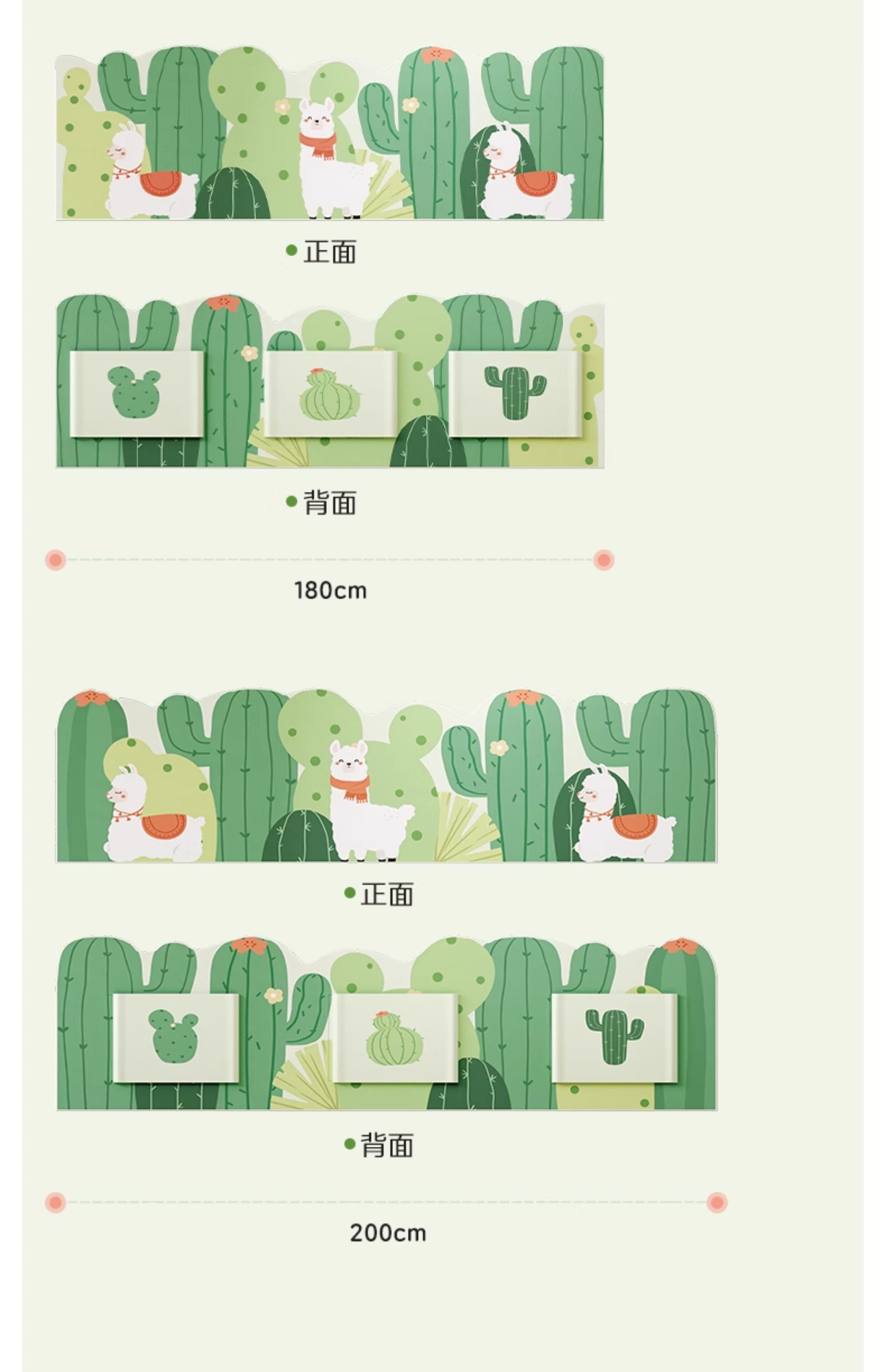 正面

背面

180cm

正面

背面

200cm