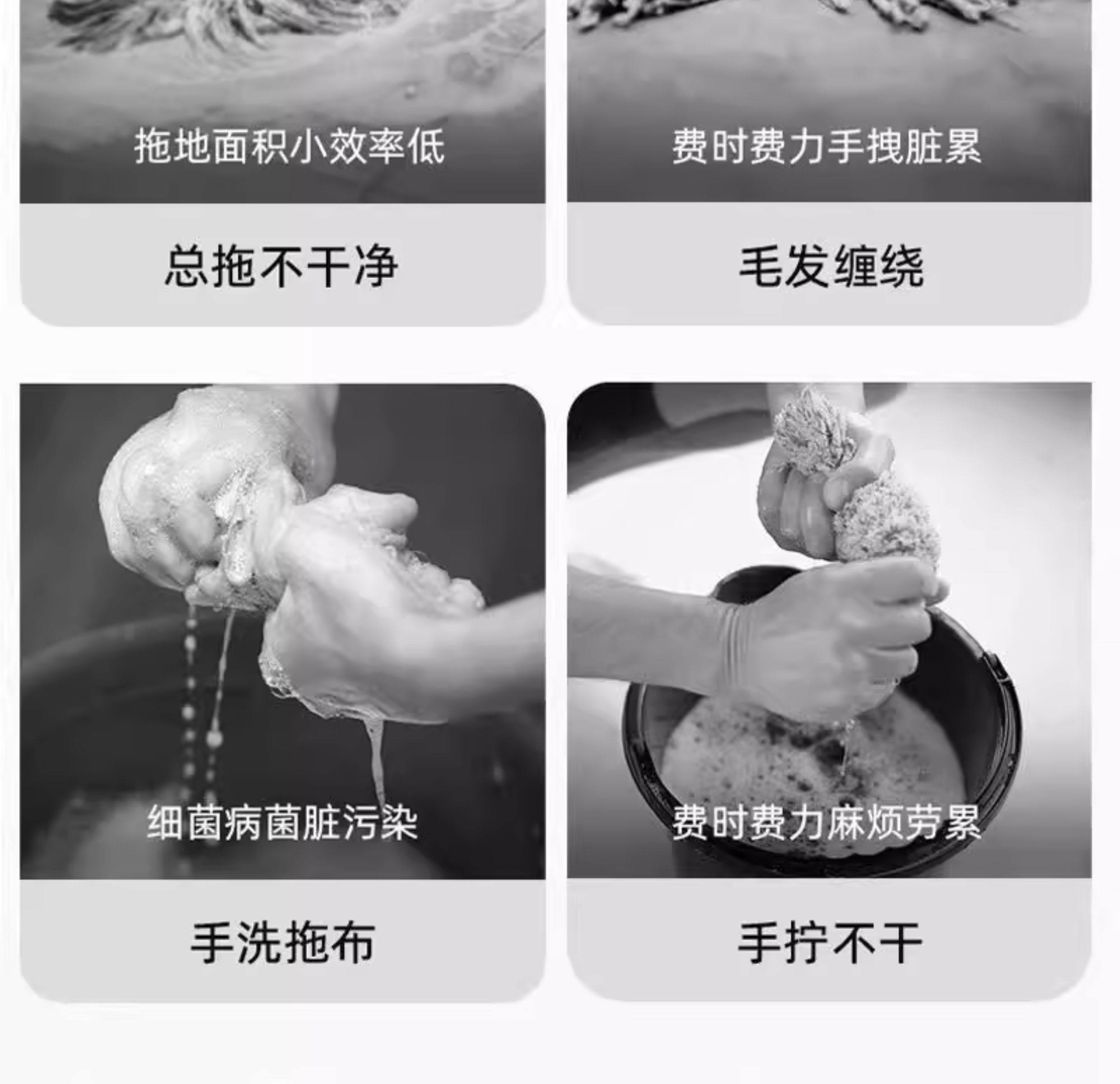 拖地面积小效率低

总拖不干净

费时费力手拽脏累

毛发缠绕

细菌病菌脏污染

手洗拖布

费时费力麻烦劳累

手拧不干