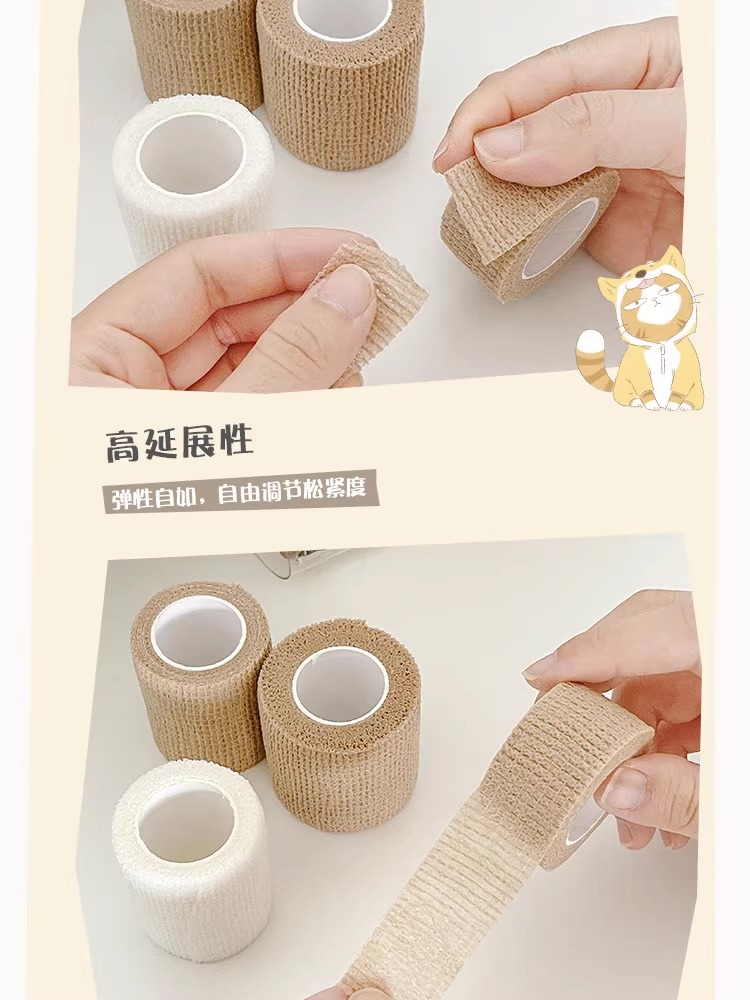 高延展性

弹性自如，自由调节松紧度